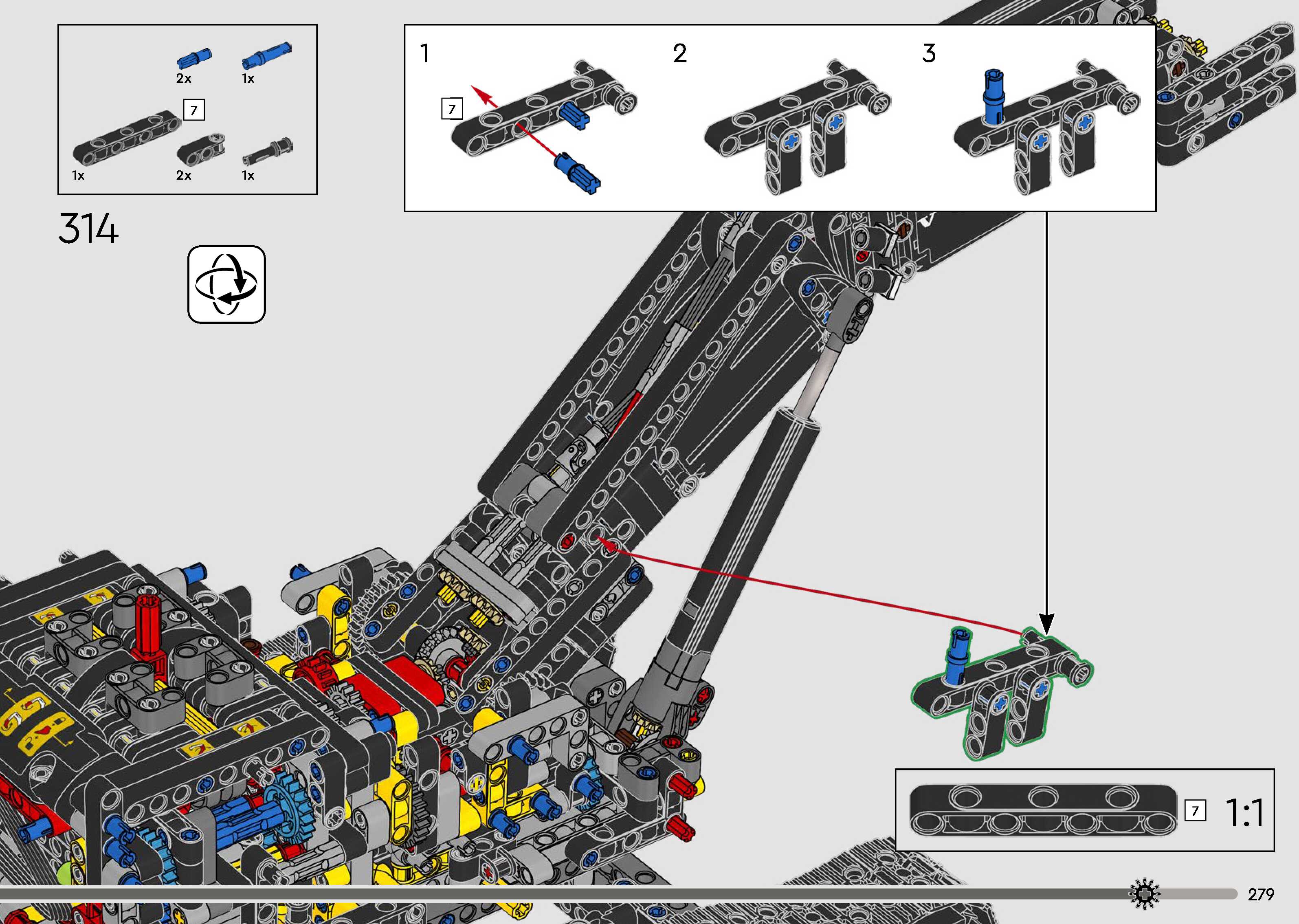 2x
1x
7
1x
2x
1x

314

1
7
2
3

7
1:1

279