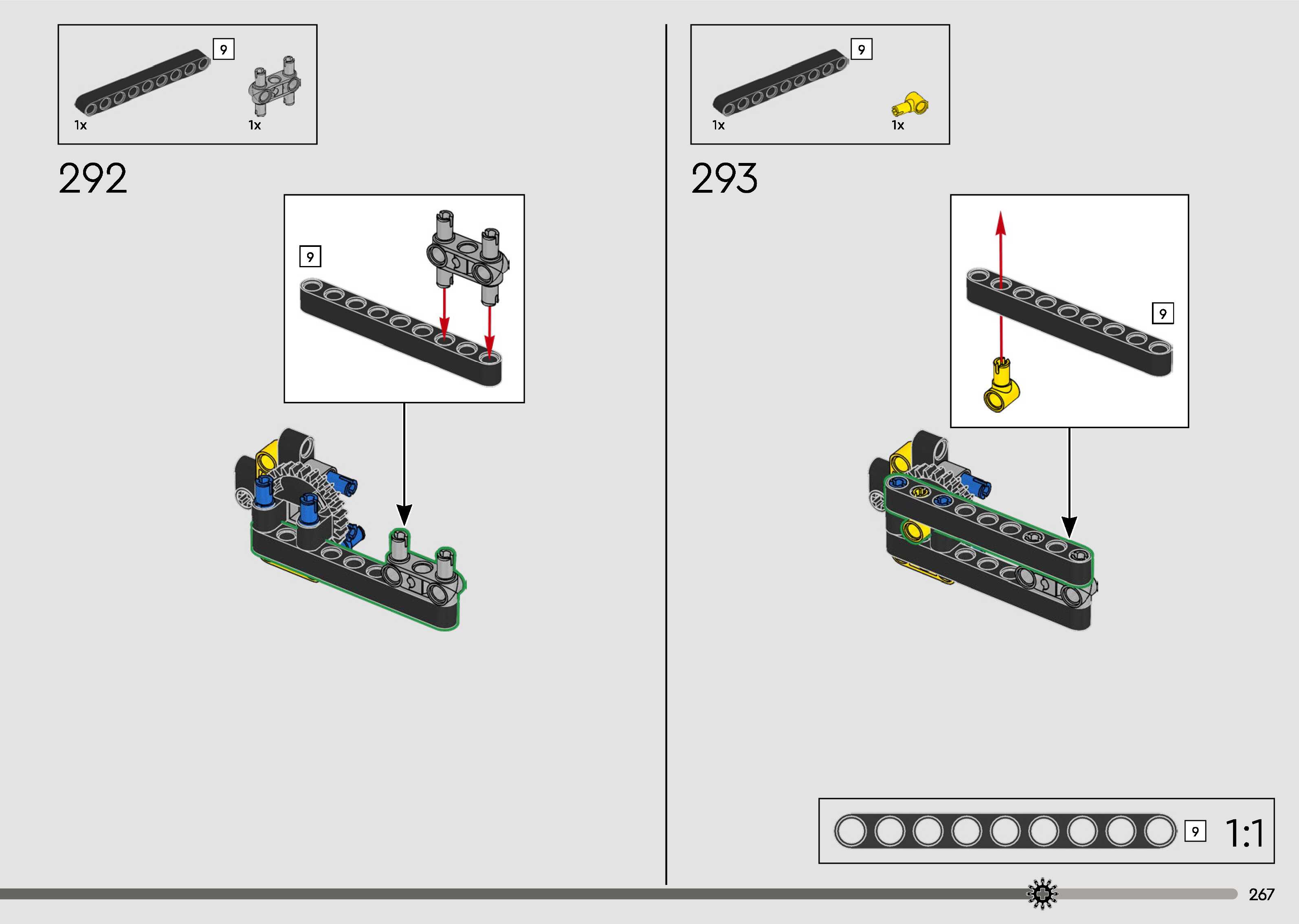 9

1x

1x

292

9

9

1x

1x

293

9

9

1:1

267