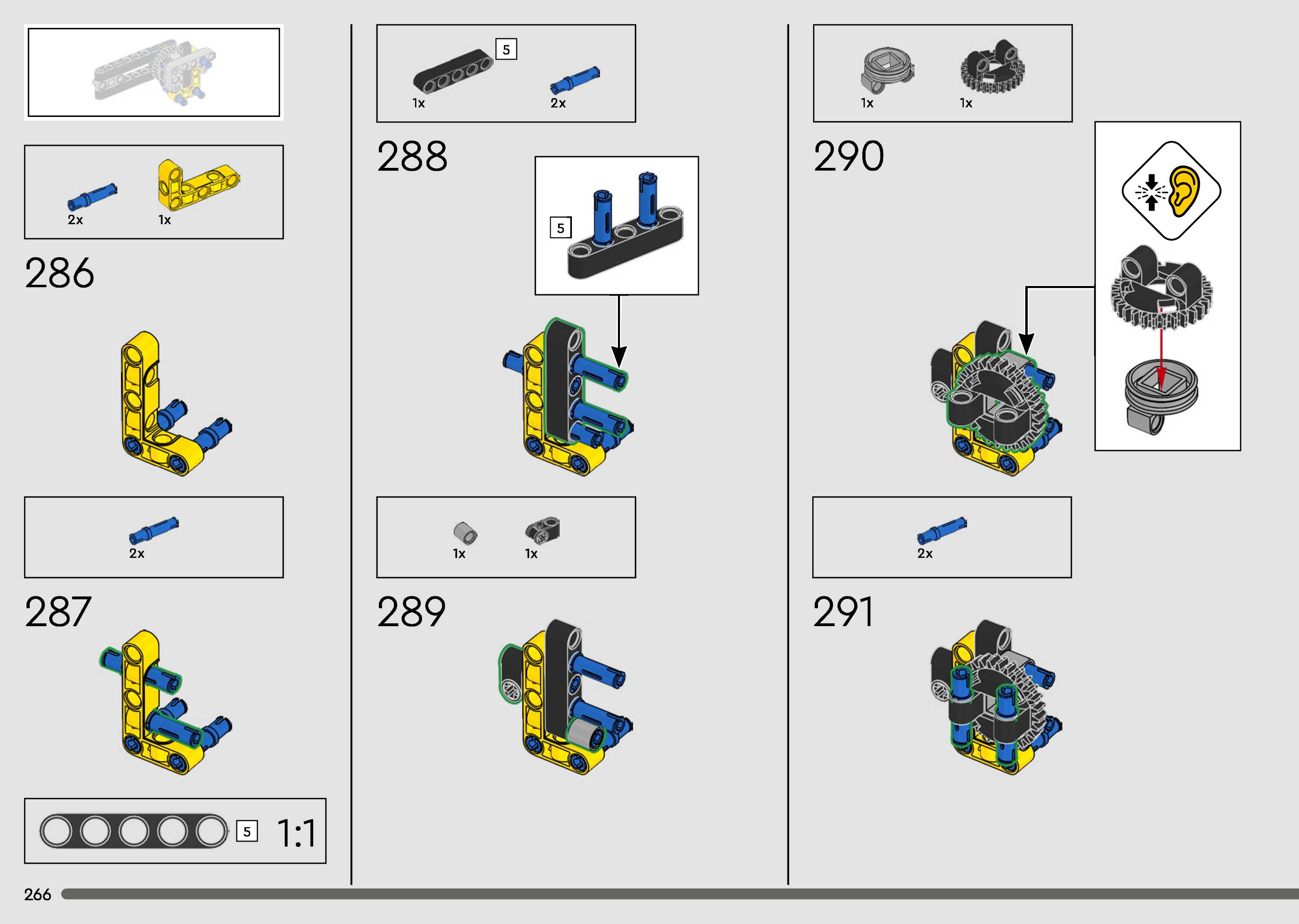 2x 1x

286

2x

287

5 1:1

5

1x 2x

288

5

1x 1x

289

1x 1x

290

2x

291

266