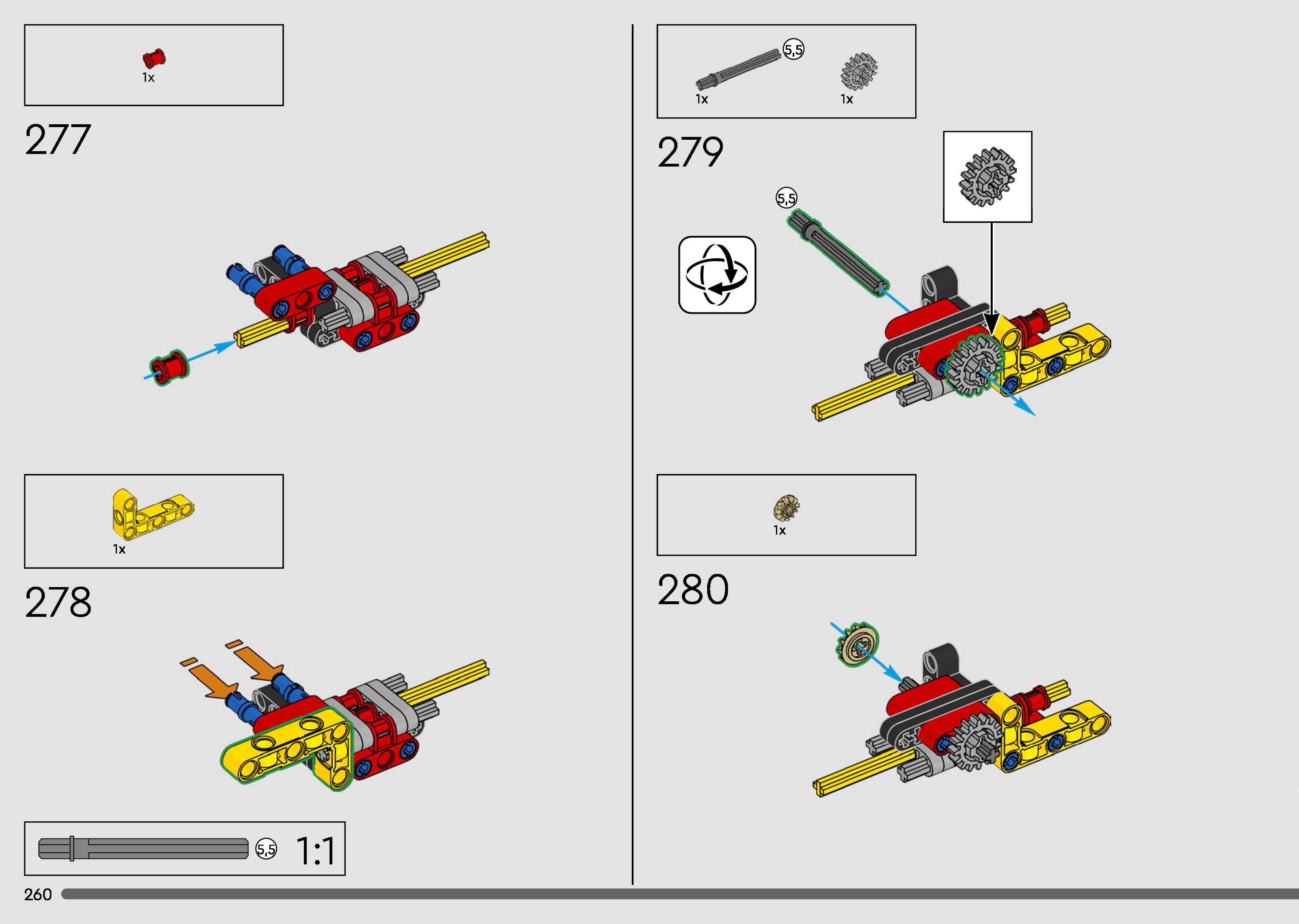 1x

277

1x

278

5,5 1:1

260

5,5

1x 1x

279

5,5

1x

280