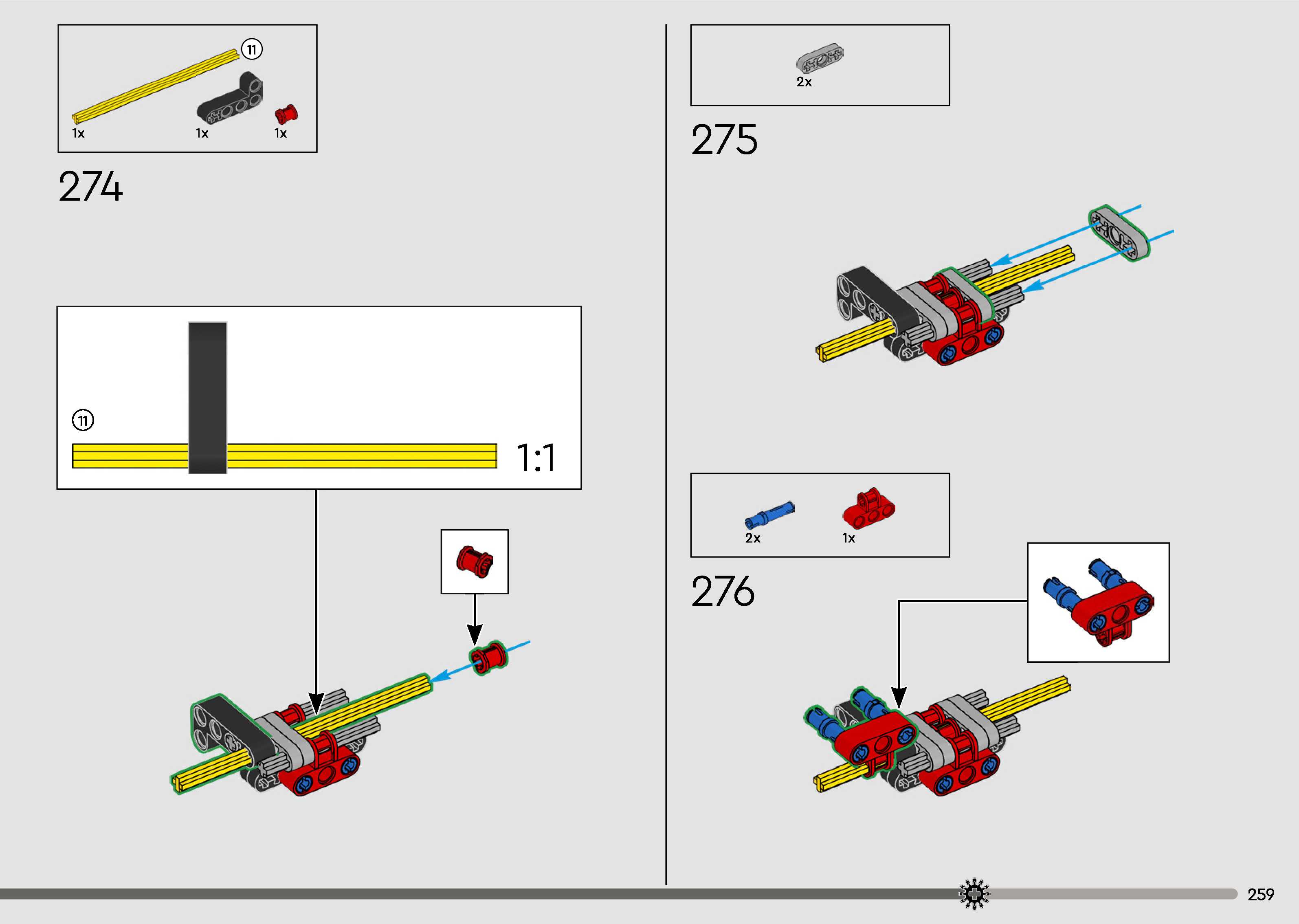 11

1x 1x 1x

274

11

1:1

2x

275

2x 1x

276

259