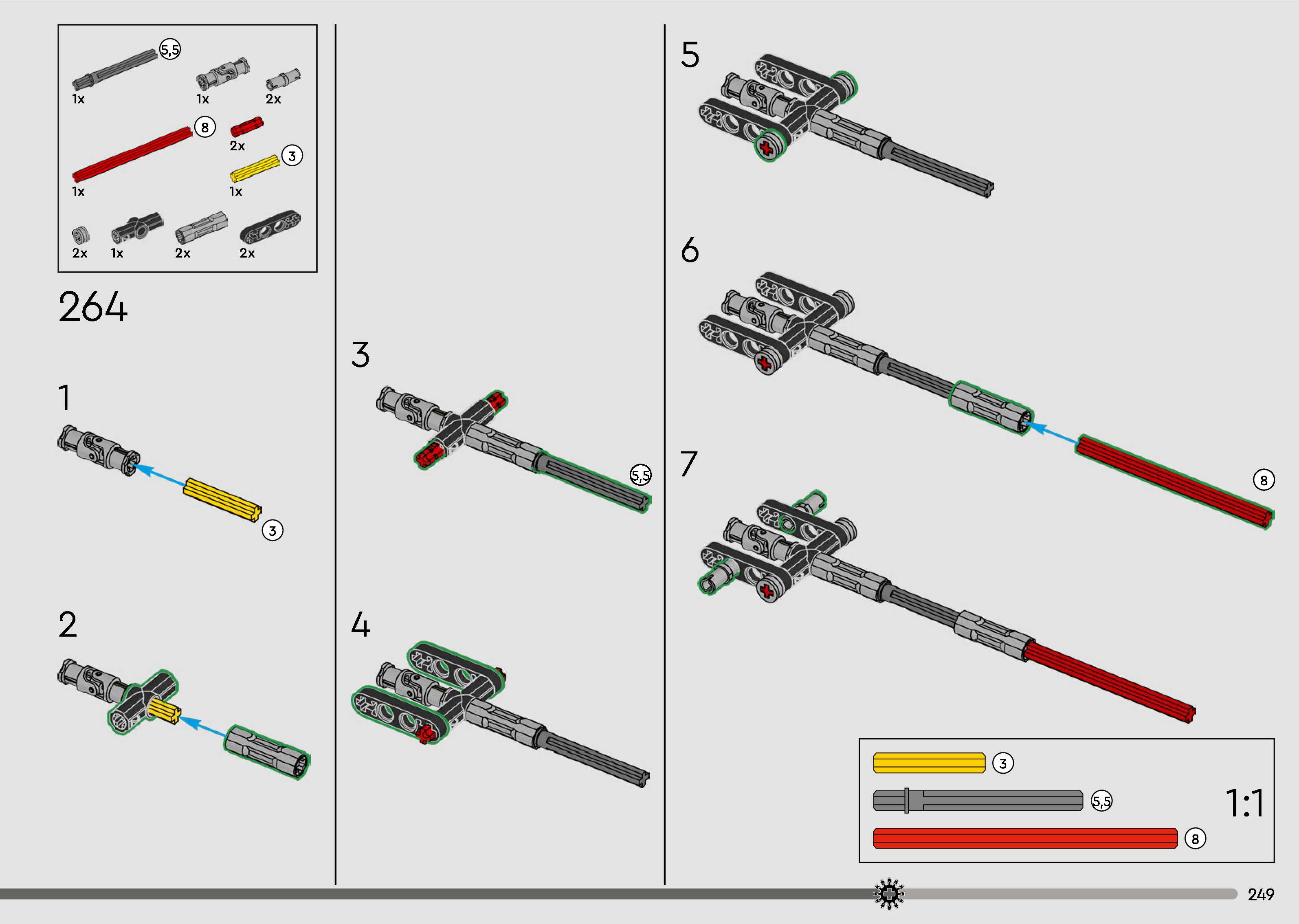 5,5
1x
1x
2x
8
2x
3
1x
1x
2x
1x
2x
2x

264

1
3

2

3
5,5

4

5

6
8

7

3
5,5
8
1:1

249