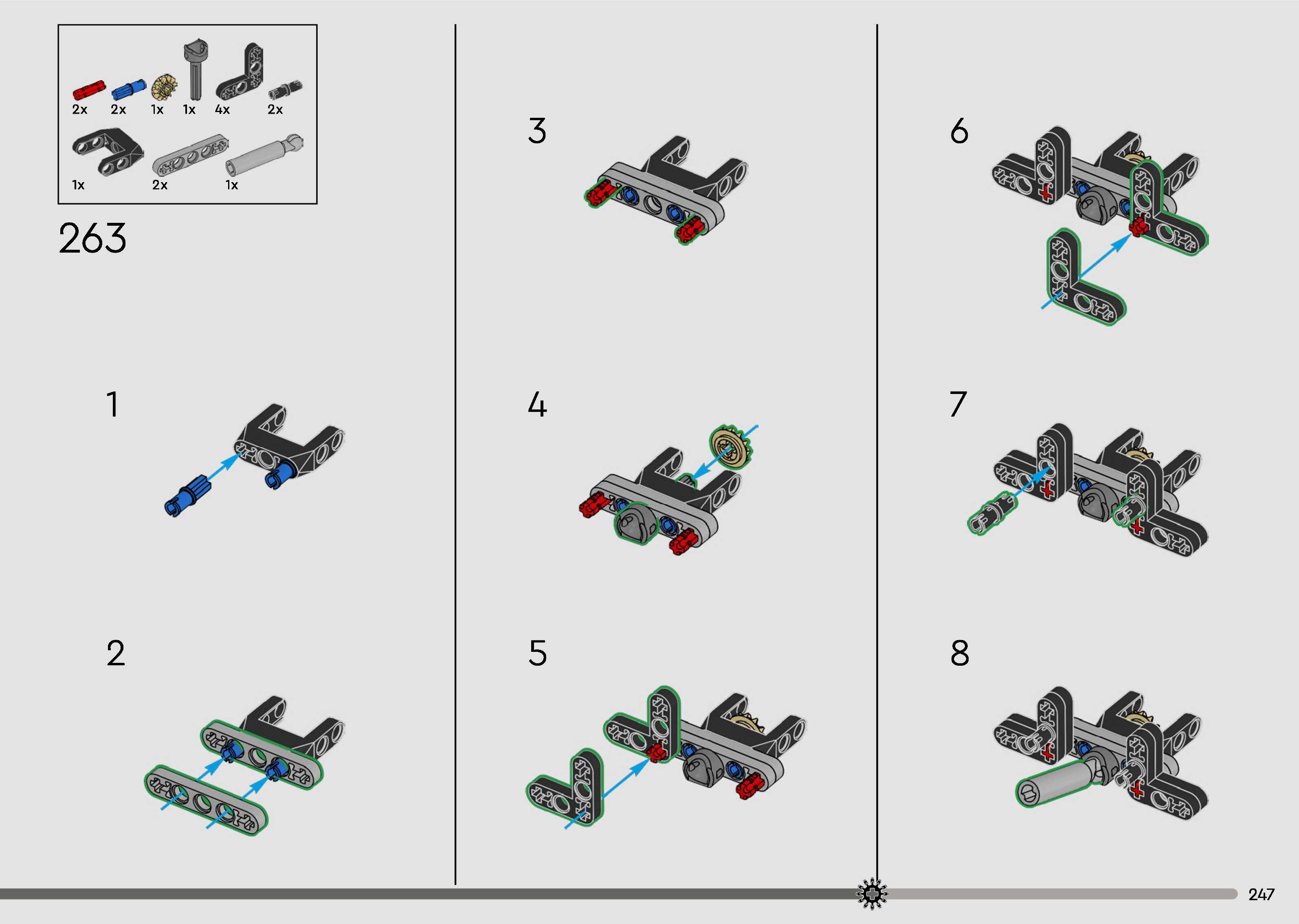 2x 2x 1x 1x 4x 2x
1x 2x 1x

263

1

2

3

4

5

6

7

8

247