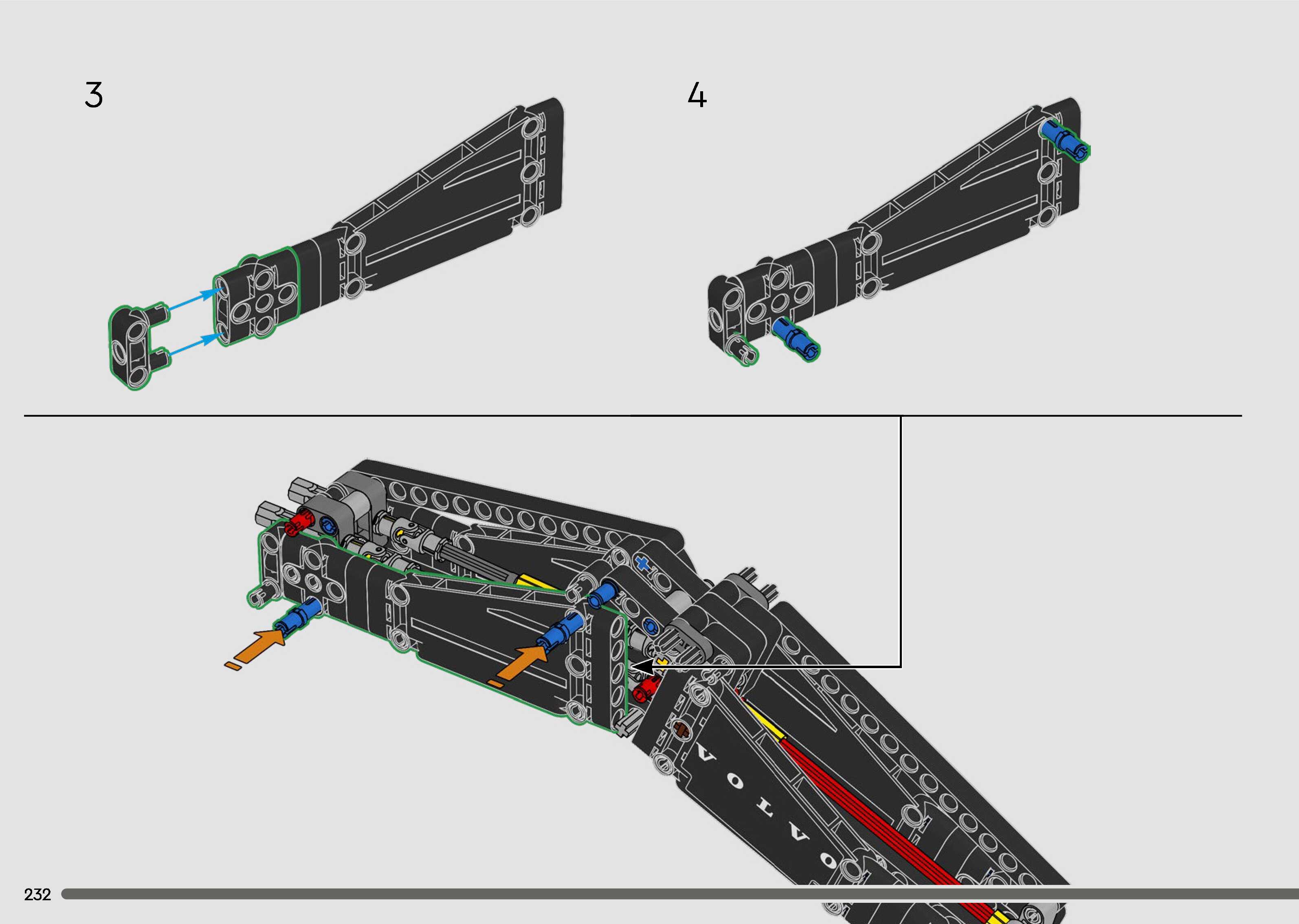 3

4

VOLVO

232