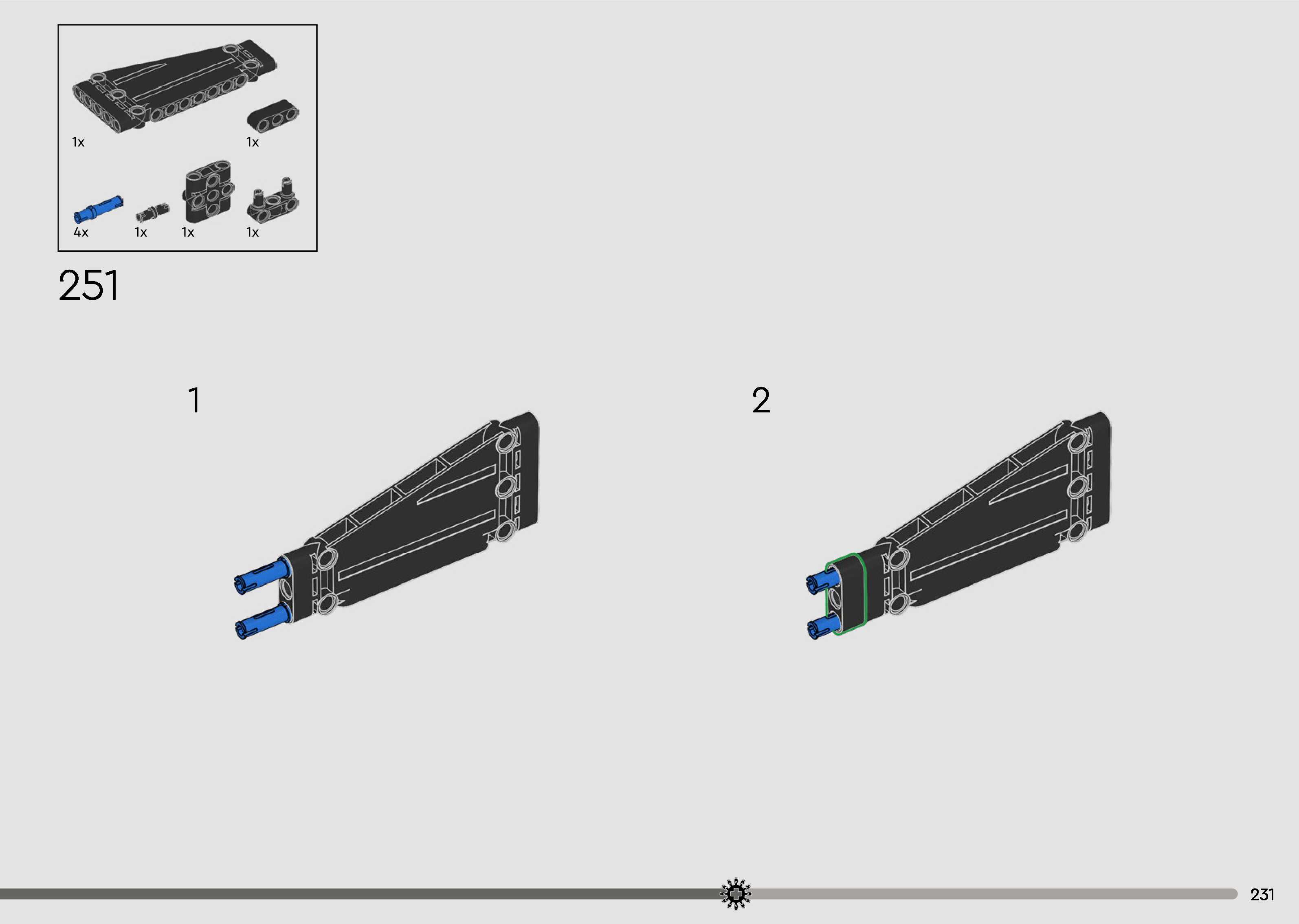 1x
1x
4x
1x
1x
1x

251

1

2

231