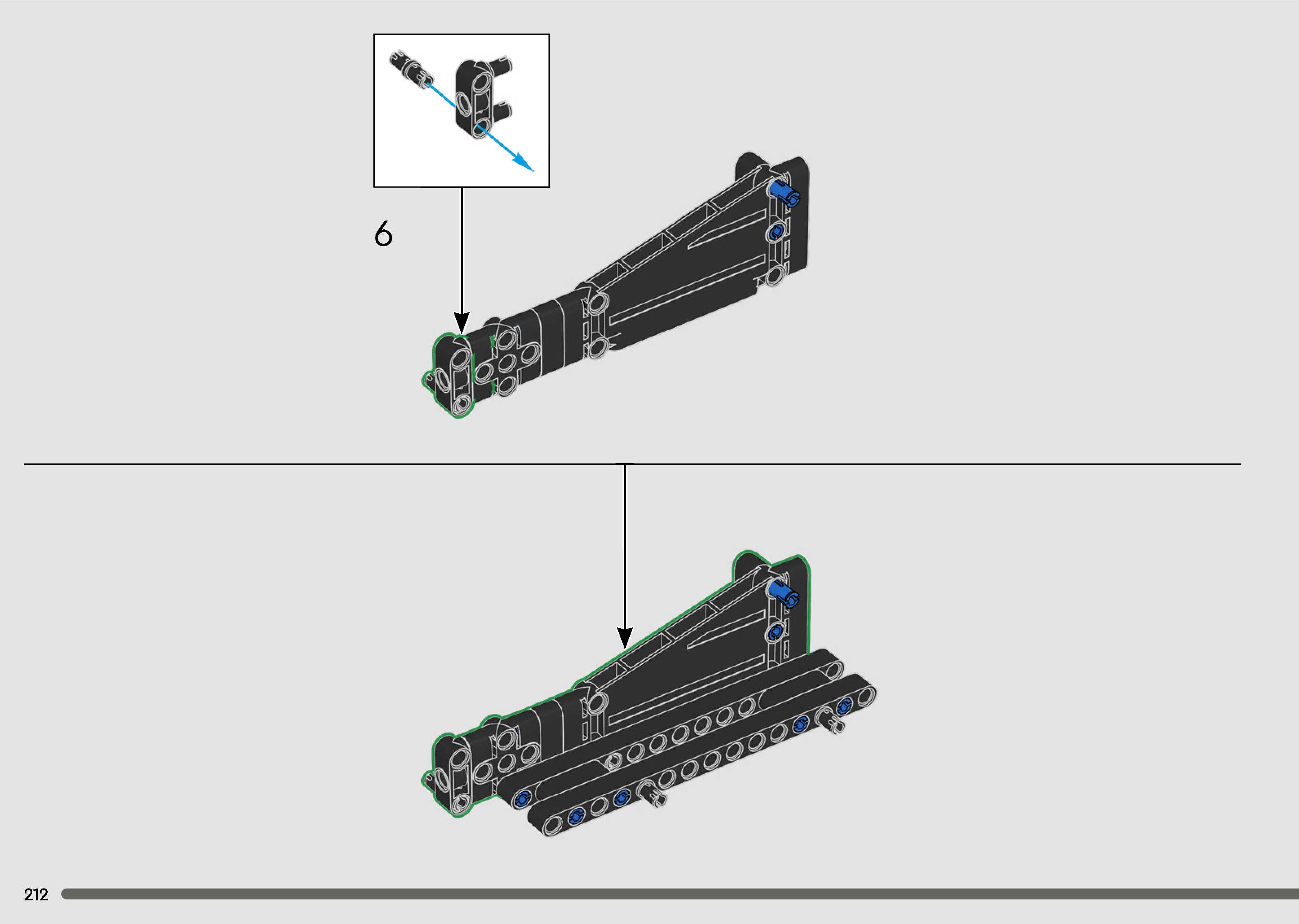 6

212