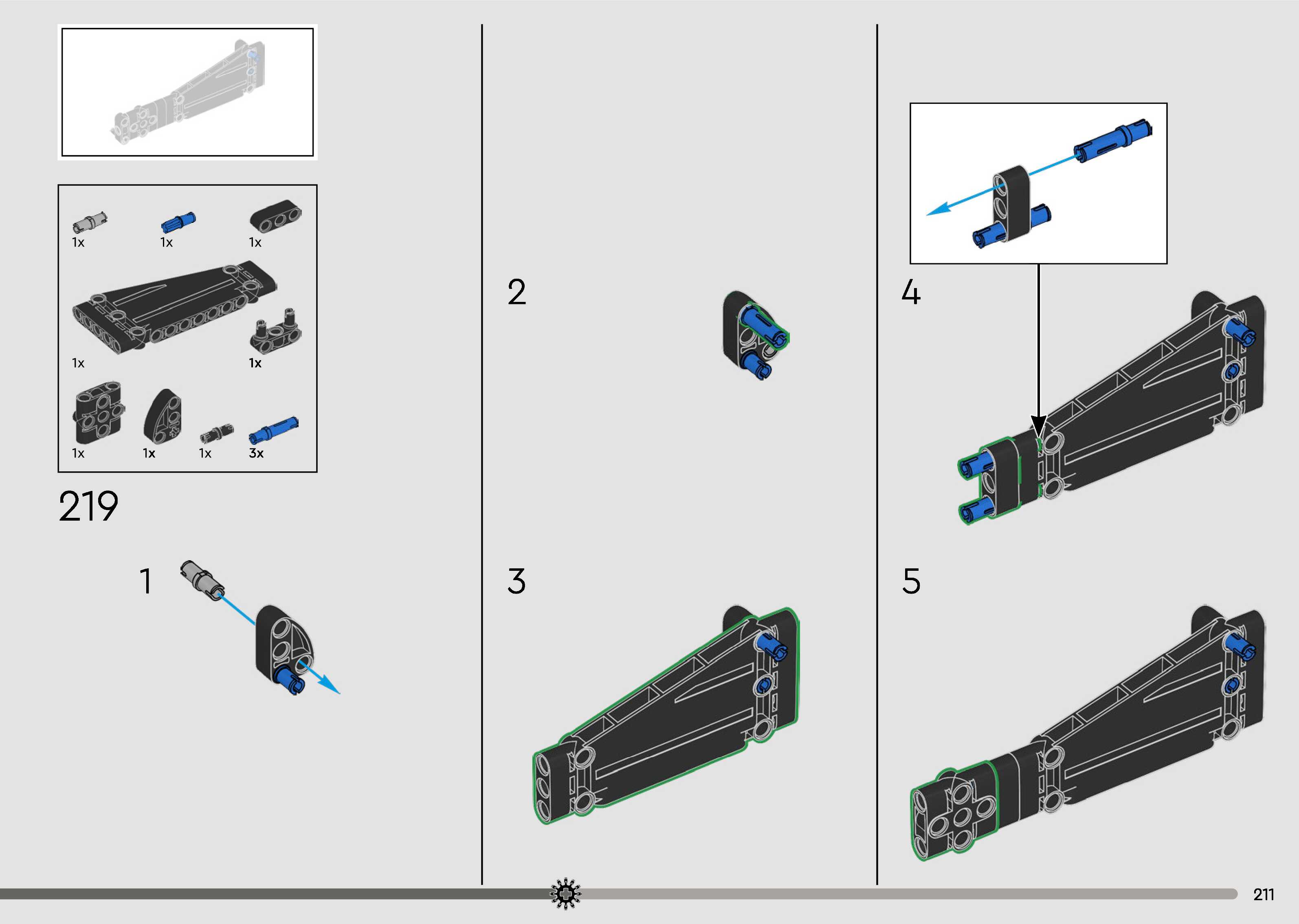 1x
1x
1x
1x
1x
1x
1x
1x
3x

219

1

2

3

4

5

211