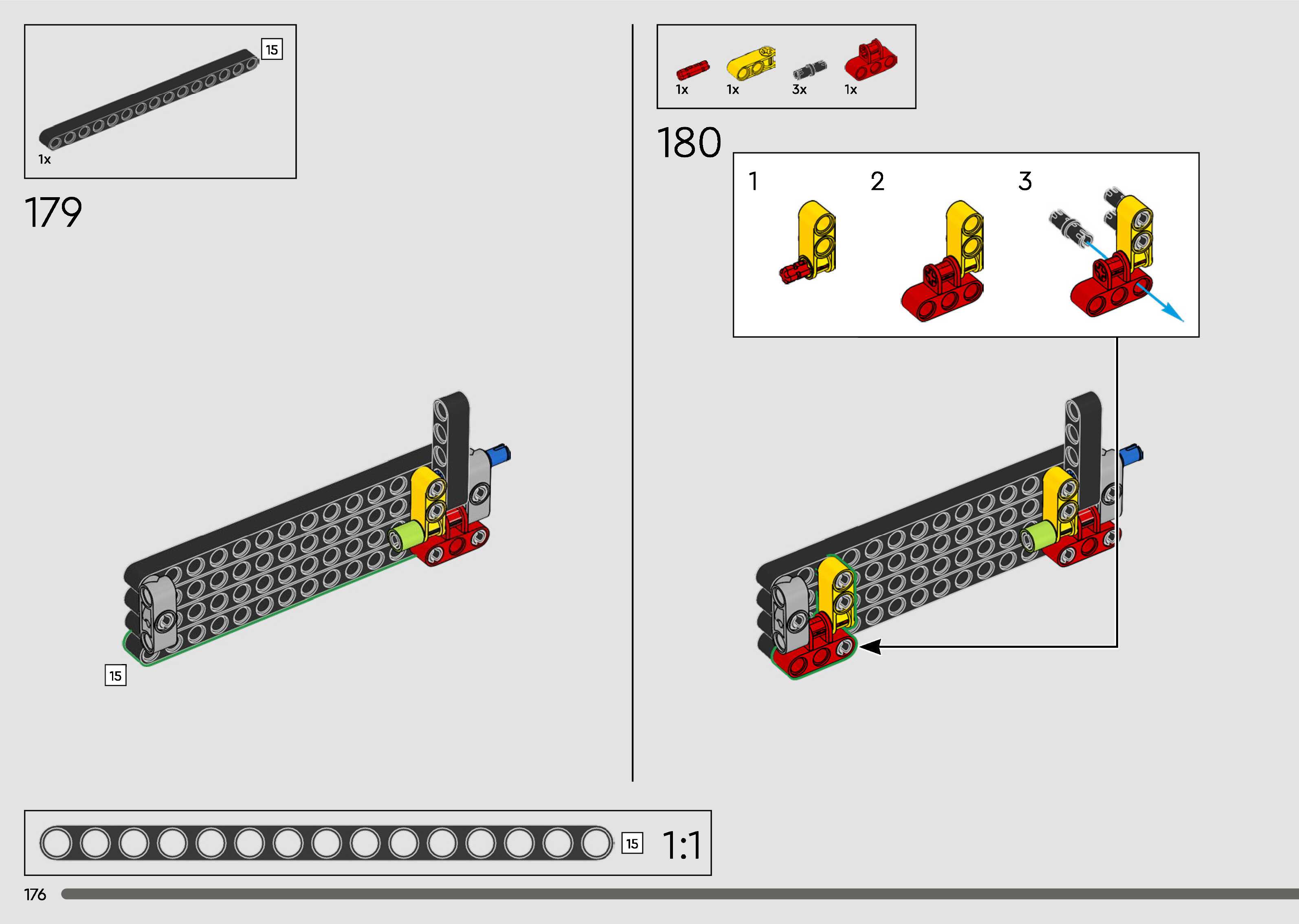 15

1x

179

15

1x 1x 3x 1x

180

1

2

3

15

1:1

176