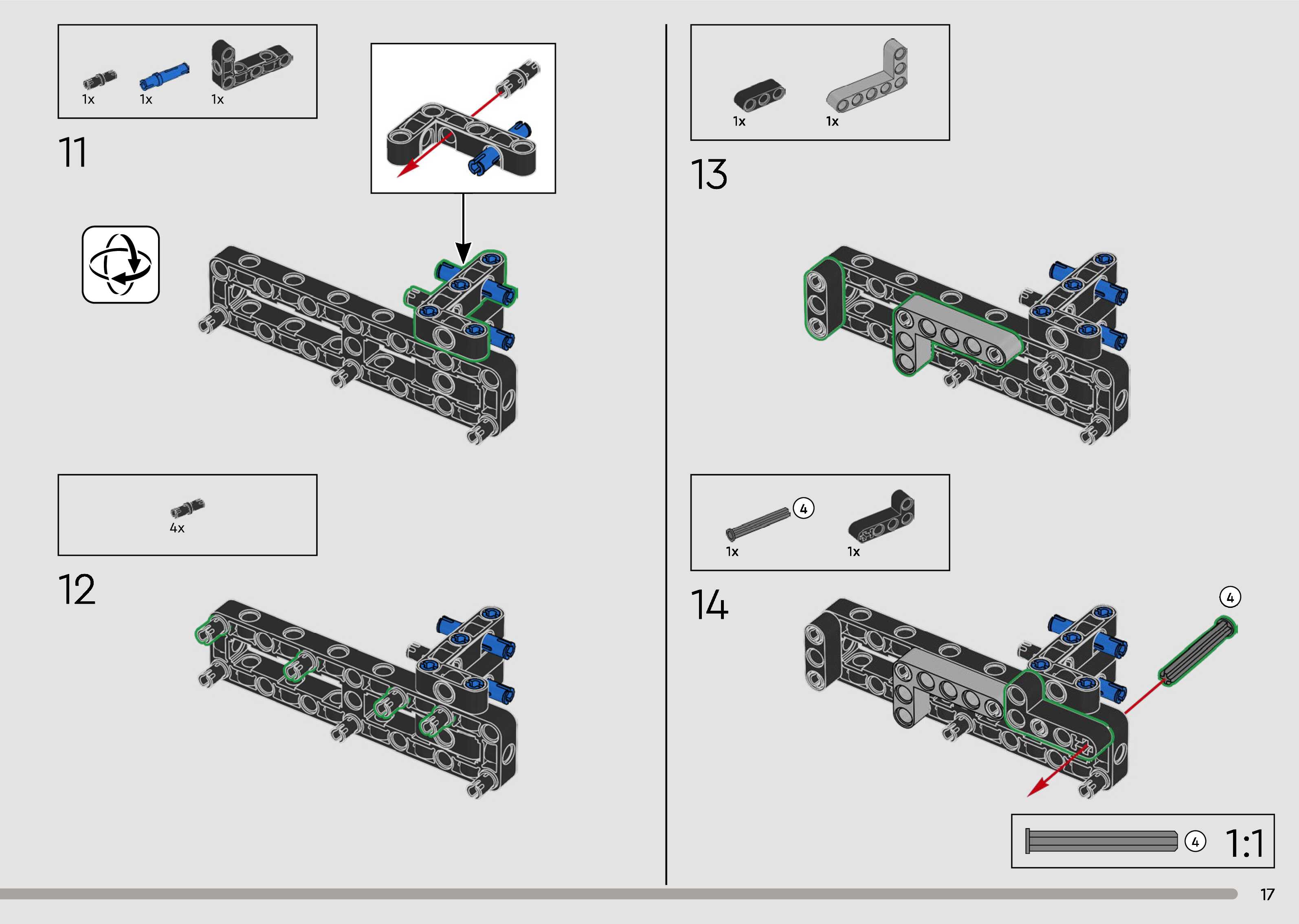 1x 1x 1x

11

4x

12

1x 1x

13

4

1x 1x

14

4

4 1:1

17