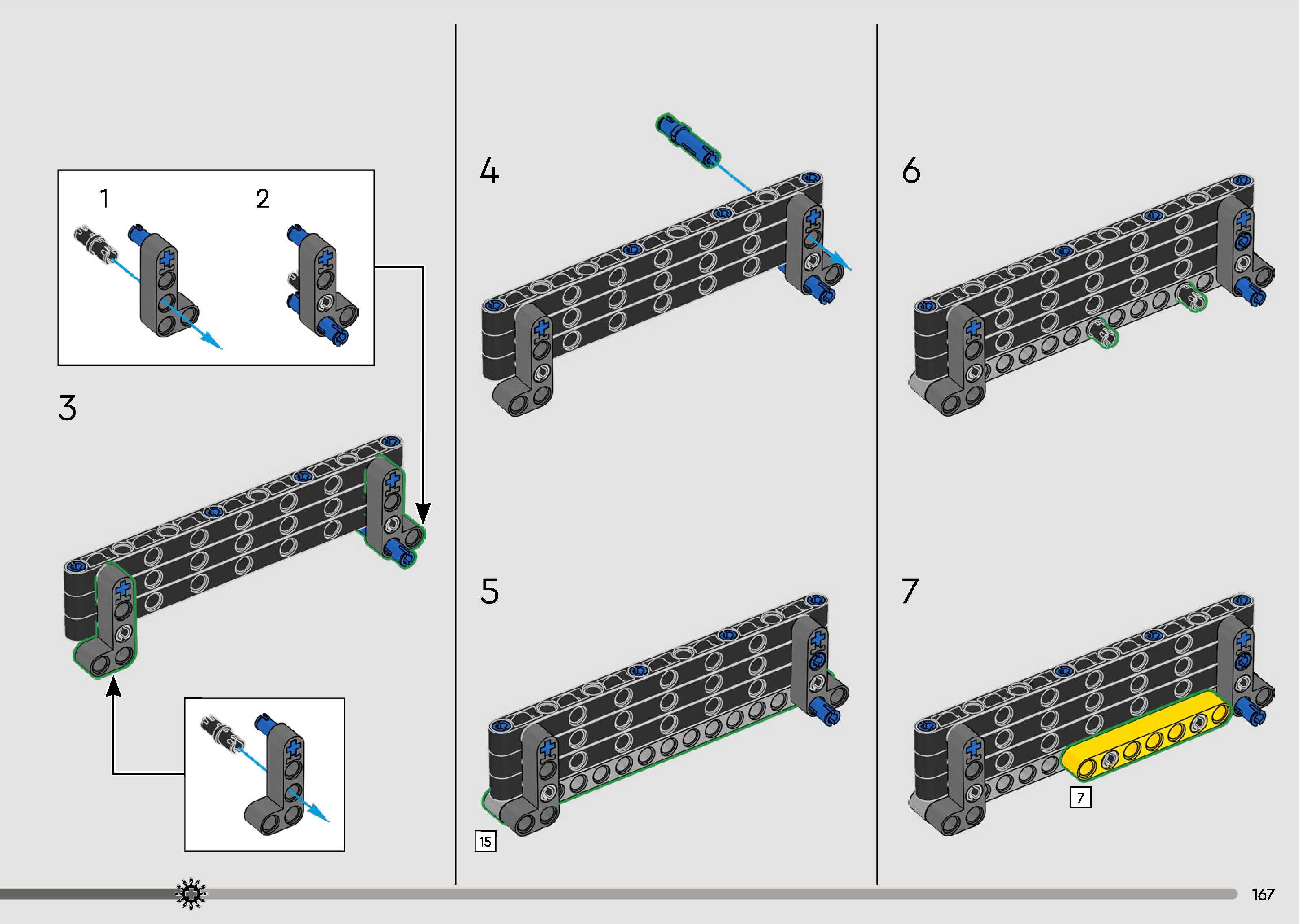 1

2

3

4

5

15

6

7

7

167