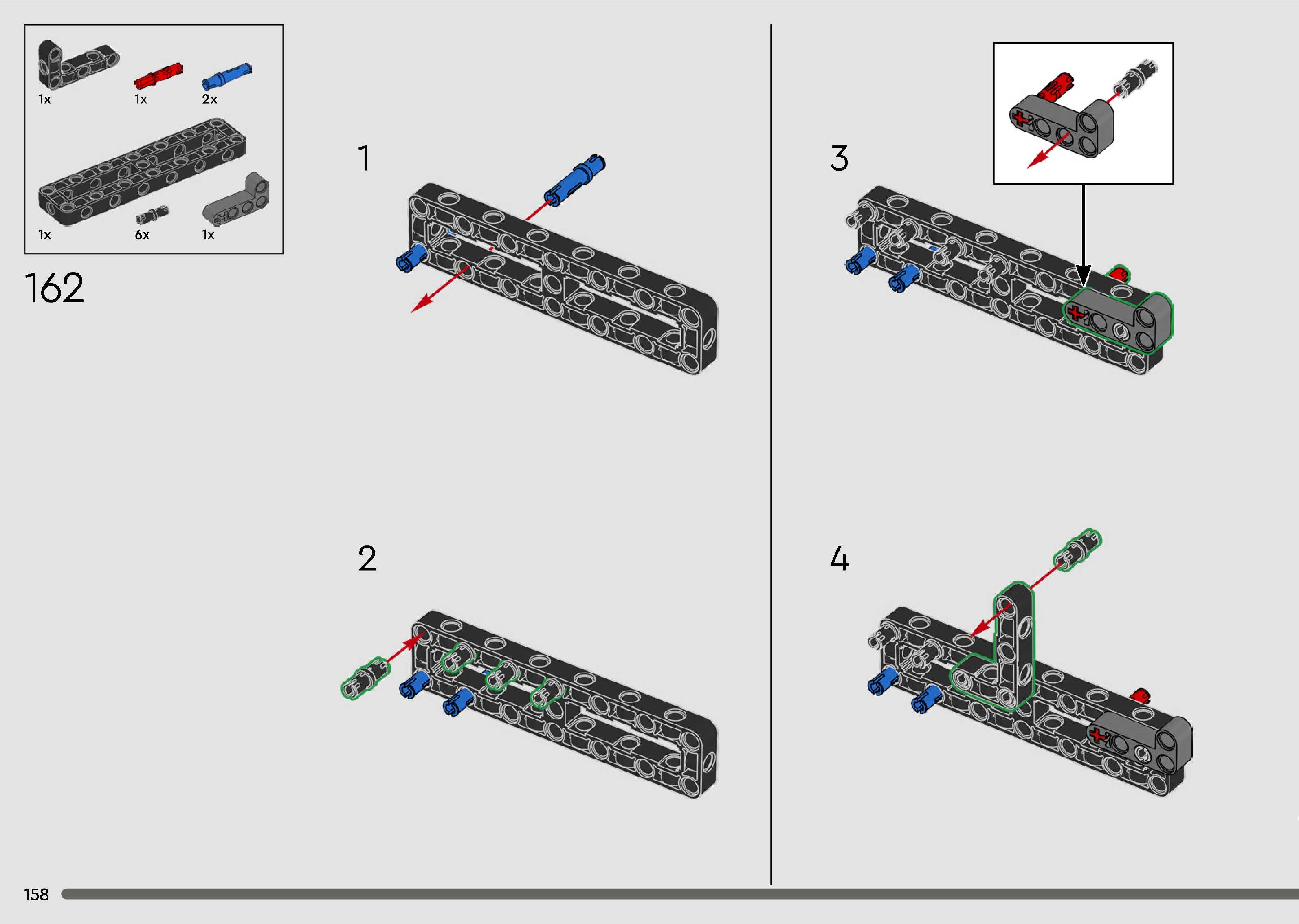 1x
1x
2x
1x
6x
1x

162

1

2

3

4

158