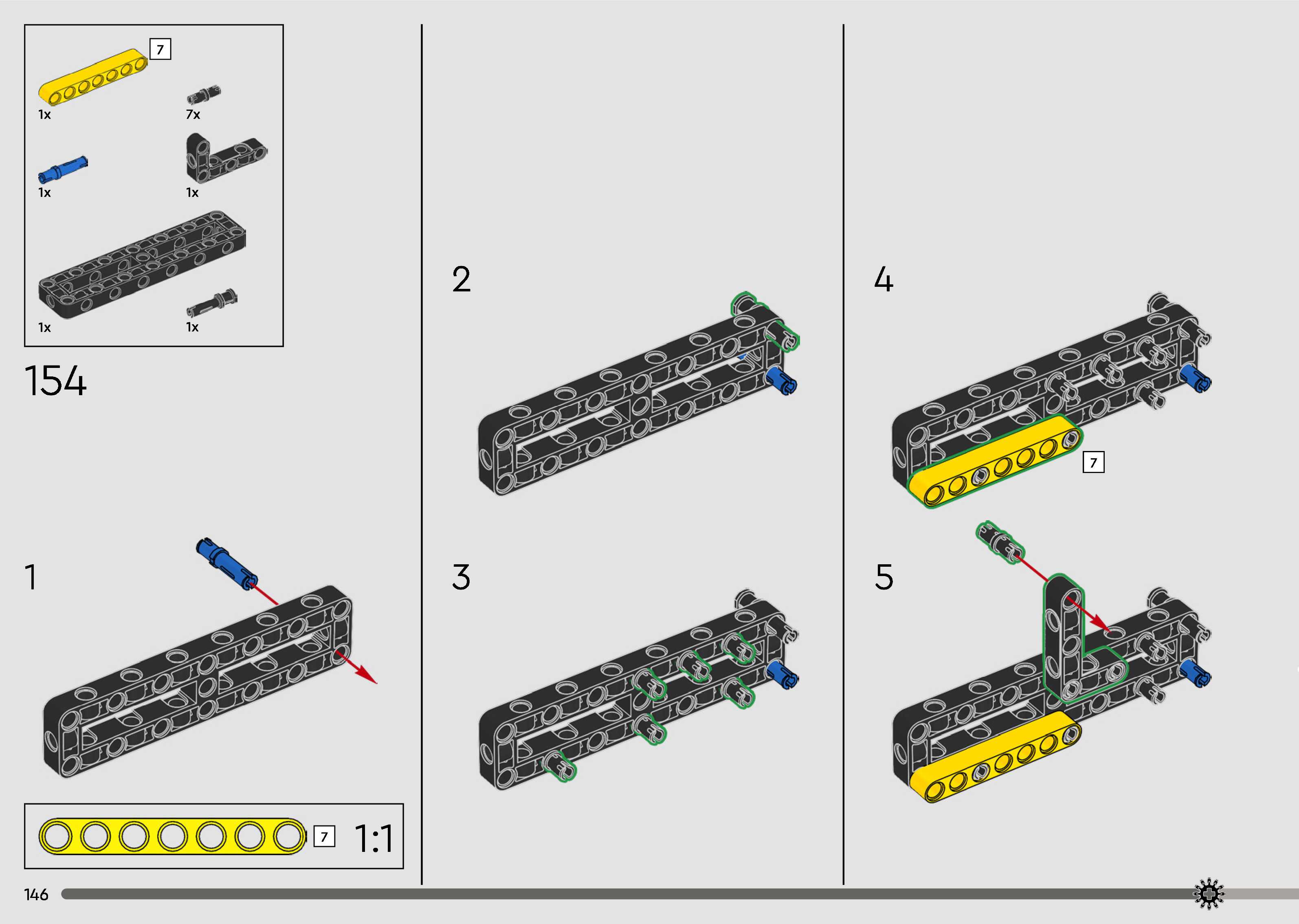 7
1x
7x
1x
1x
1x
1x

154

1

7 1:1

2

3

4

7

5

146