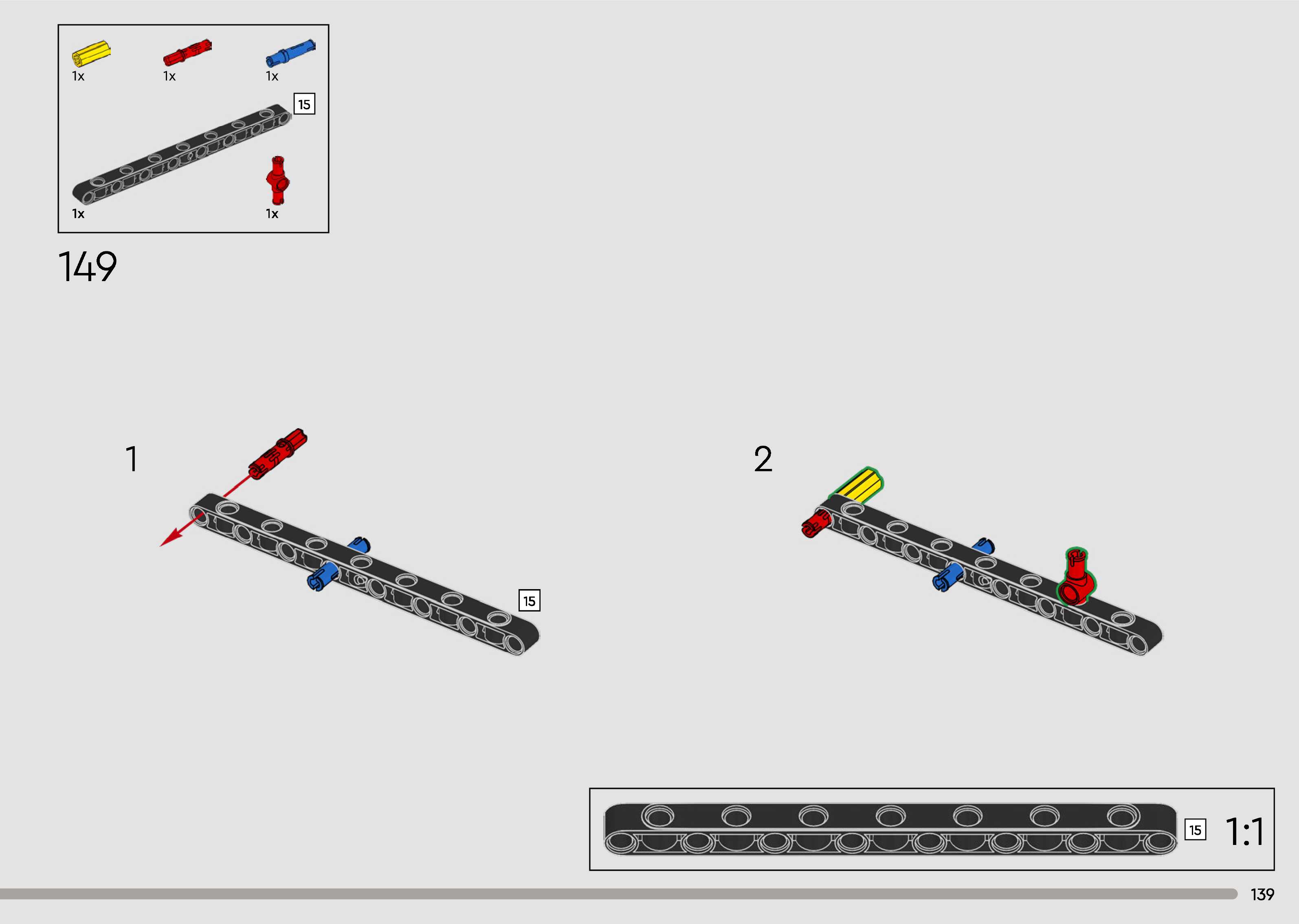 1x 1x 1x

15

1x 1x

149

1

15

2

15 1:1

139