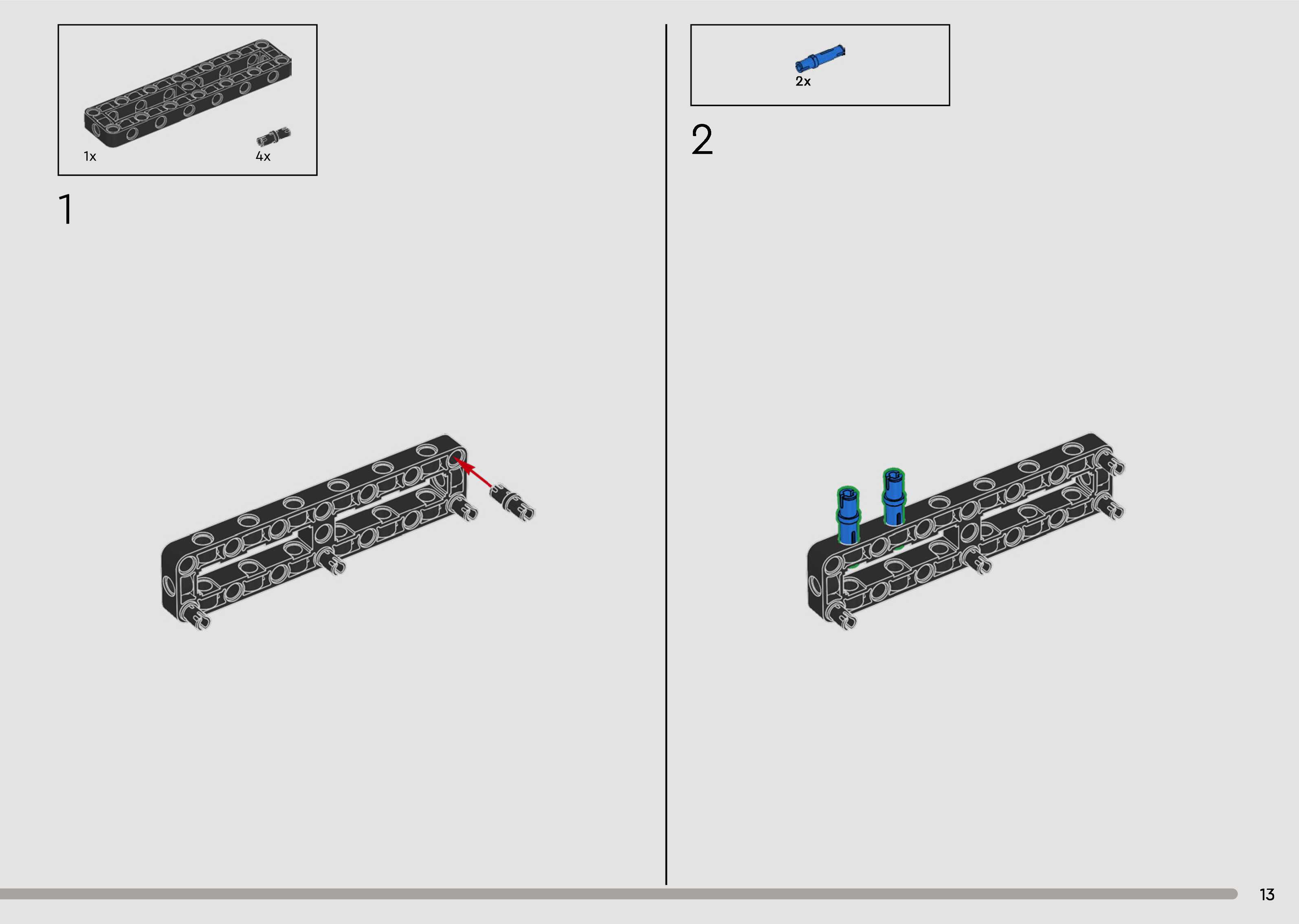 1x
4x

1

2x

2

13