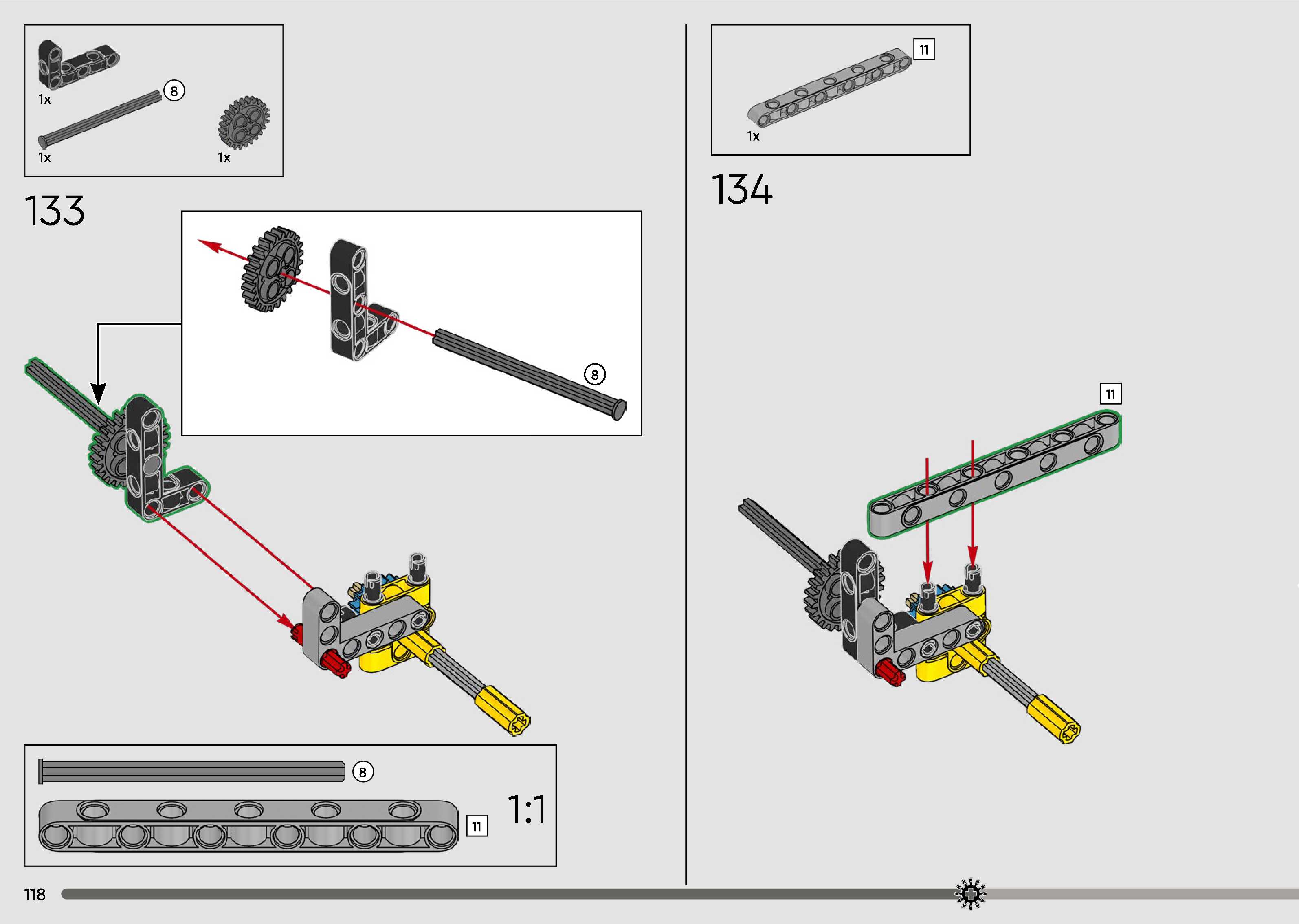 1x
8
1x
1x
133
8
8
11
1:1
118
11
1x
134
11