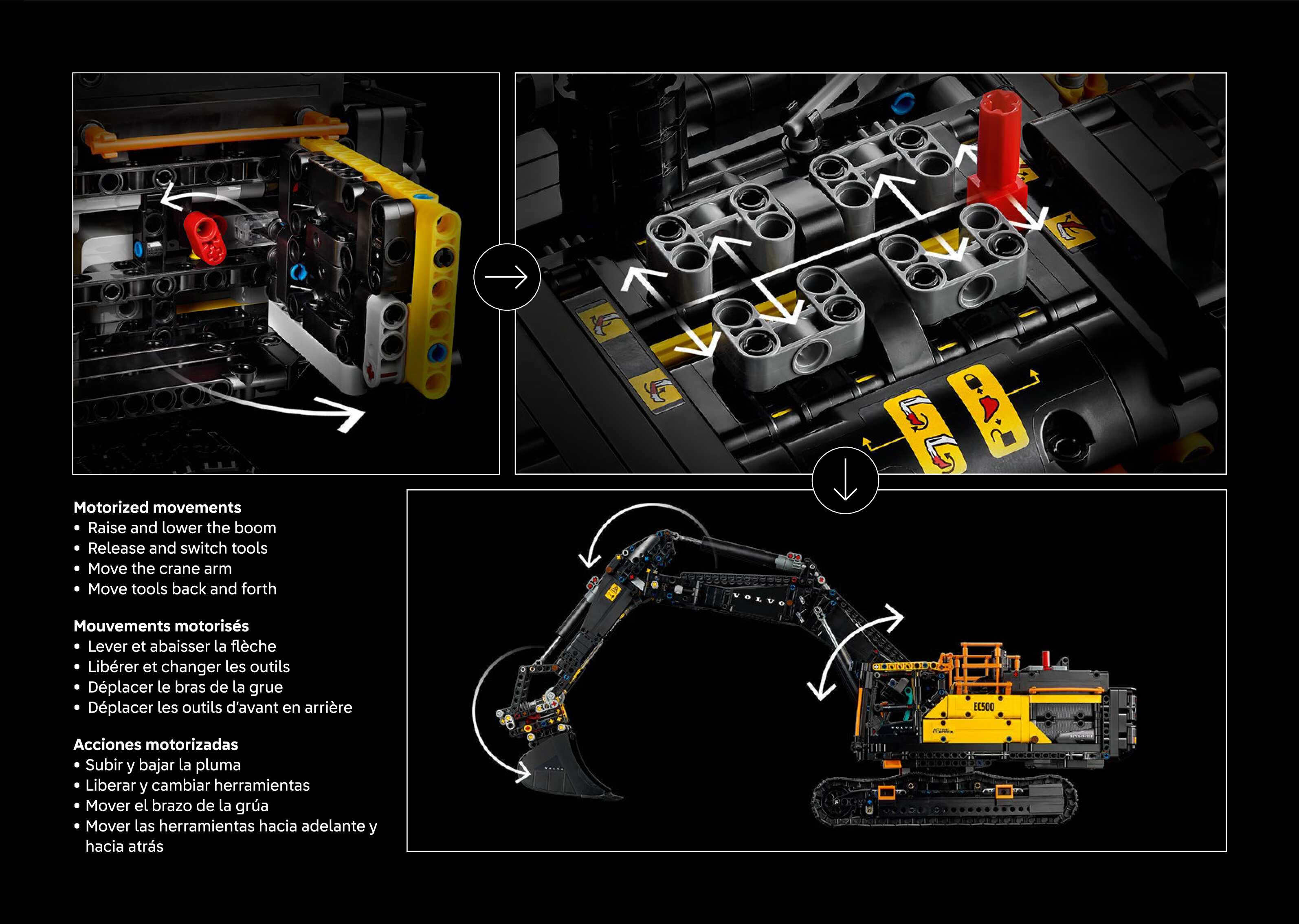 Motorized movements
• Raise and lower the boom
• Release and switch tools
• Move the crane arm
• Move tools back and forth

Mouvements motorisés
• Lever et abaisser la flèche
• Libérer et changer les outils
• Déplacer le bras de la grue
• Déplacer les outils d'avant en arrière

Acciones motorizadas
• Subir y bajar la pluma
• Liberar y cambiar herramientas
• Mover el brazo de la grúa
• Mover las herramientas hacia adelante y hacia atrás

VOLVO

EC500