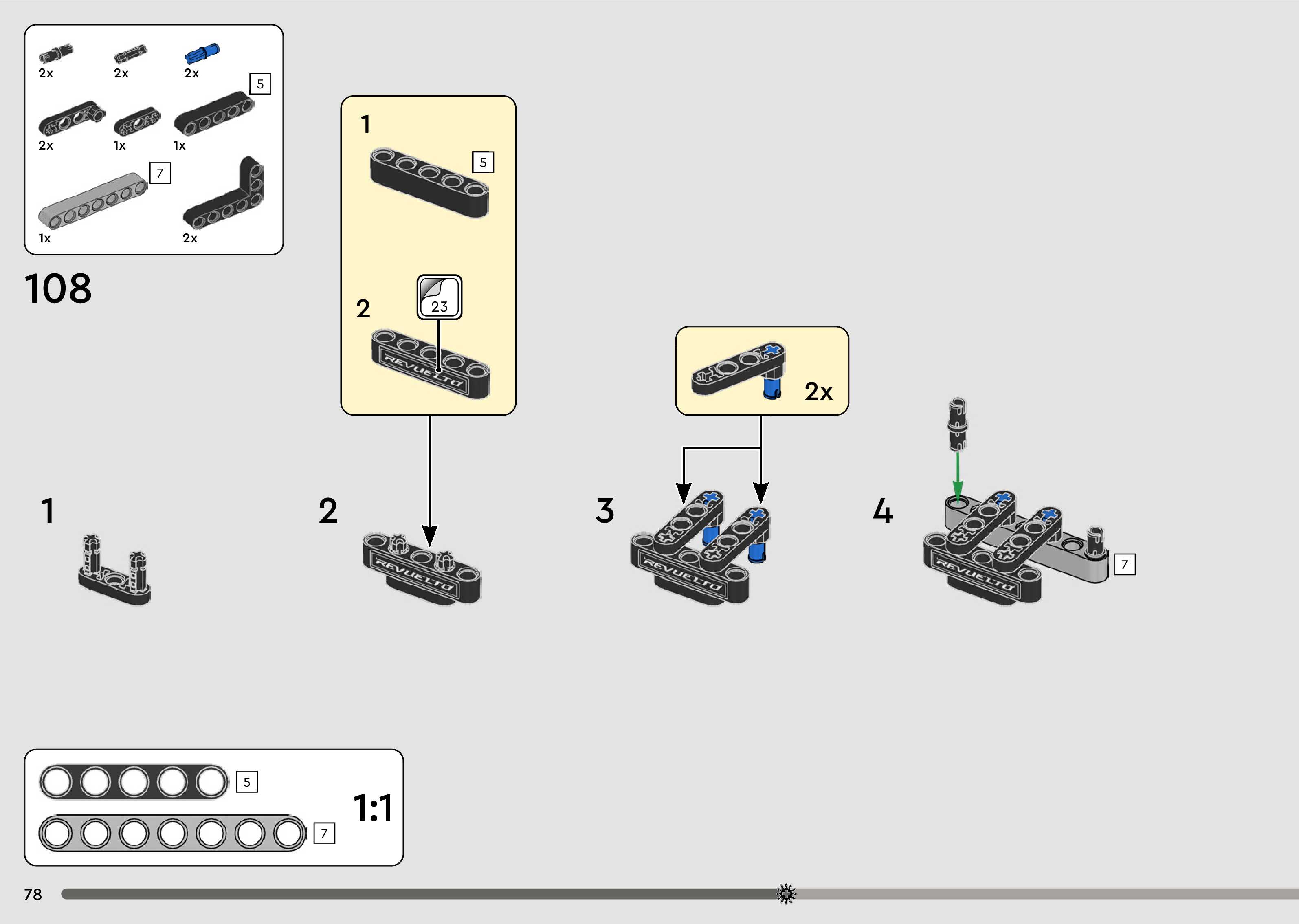 2x
2x
2x
5
2x
1x
1x
7
1x
2x

108

1
5
2
23
REVUELTO

2x

1

2
REVUELTO

3
REVUELTO

4
REVUELTO
7

5
7
1:1

78