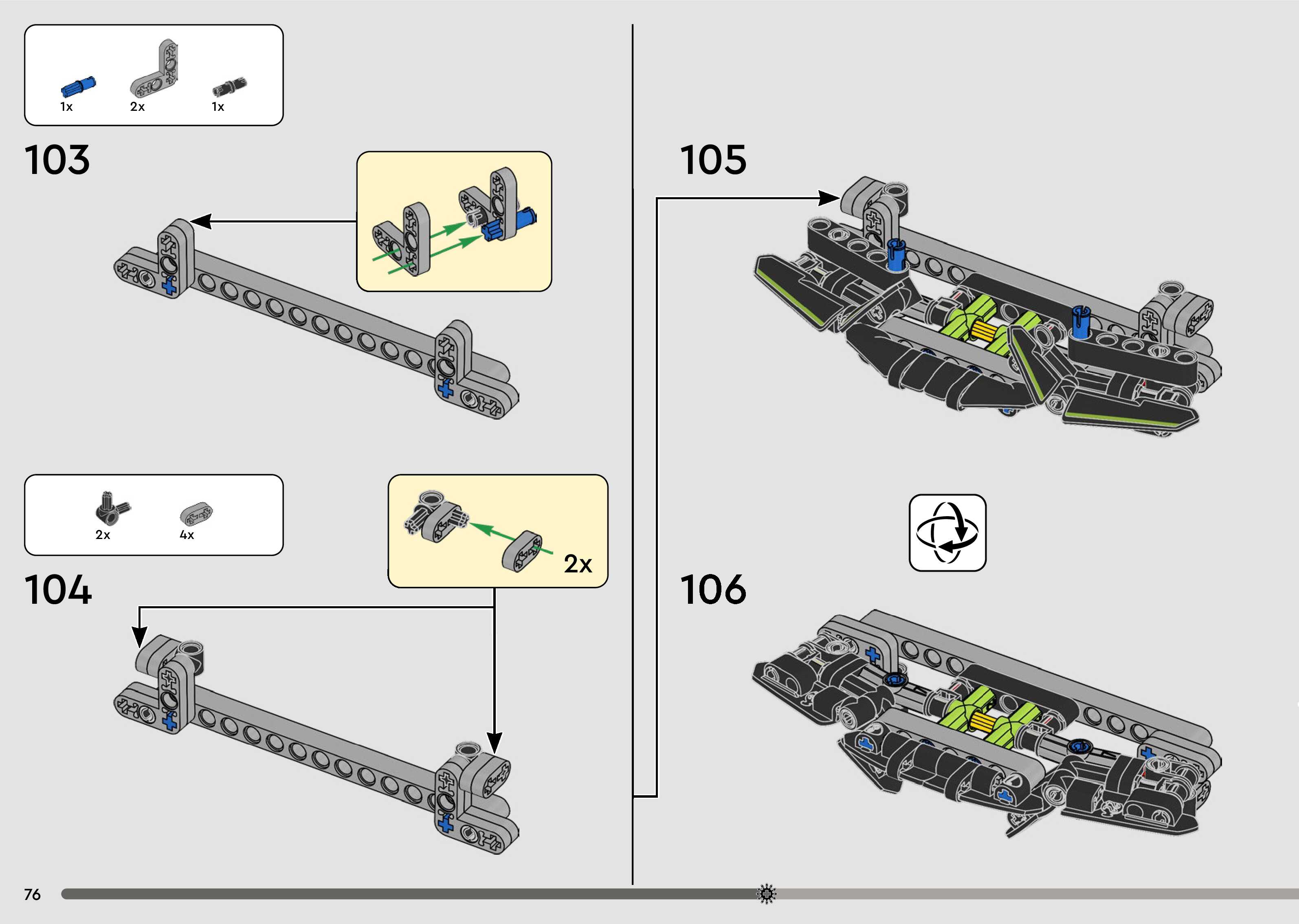 1x 2x 1x

103

2x 4x

104

2x

105

106

76