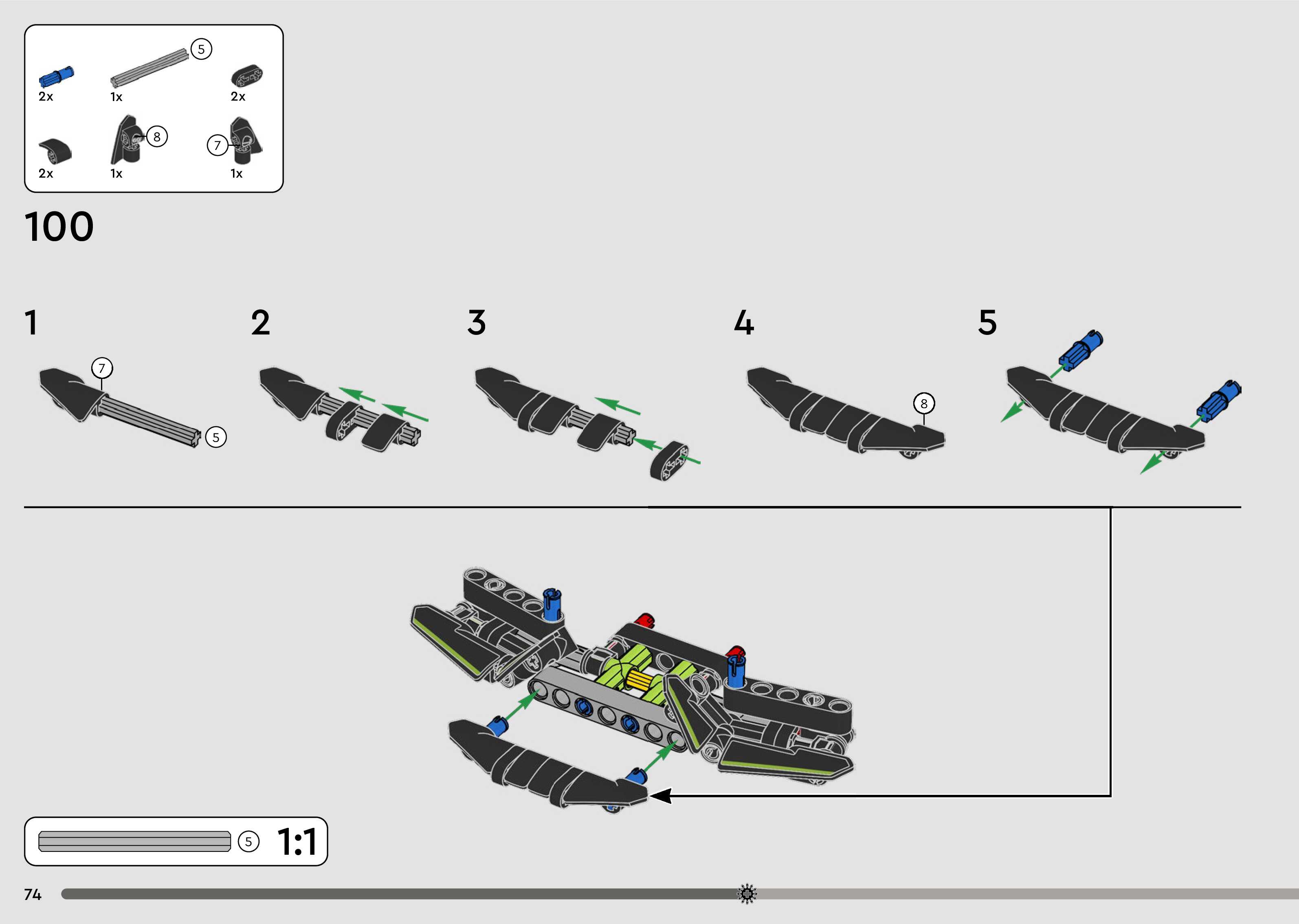 5

2x

1x

2x

8

7

2x

1x

1x

100

1

7

5

2

3

4

8

5

5

1:1

74