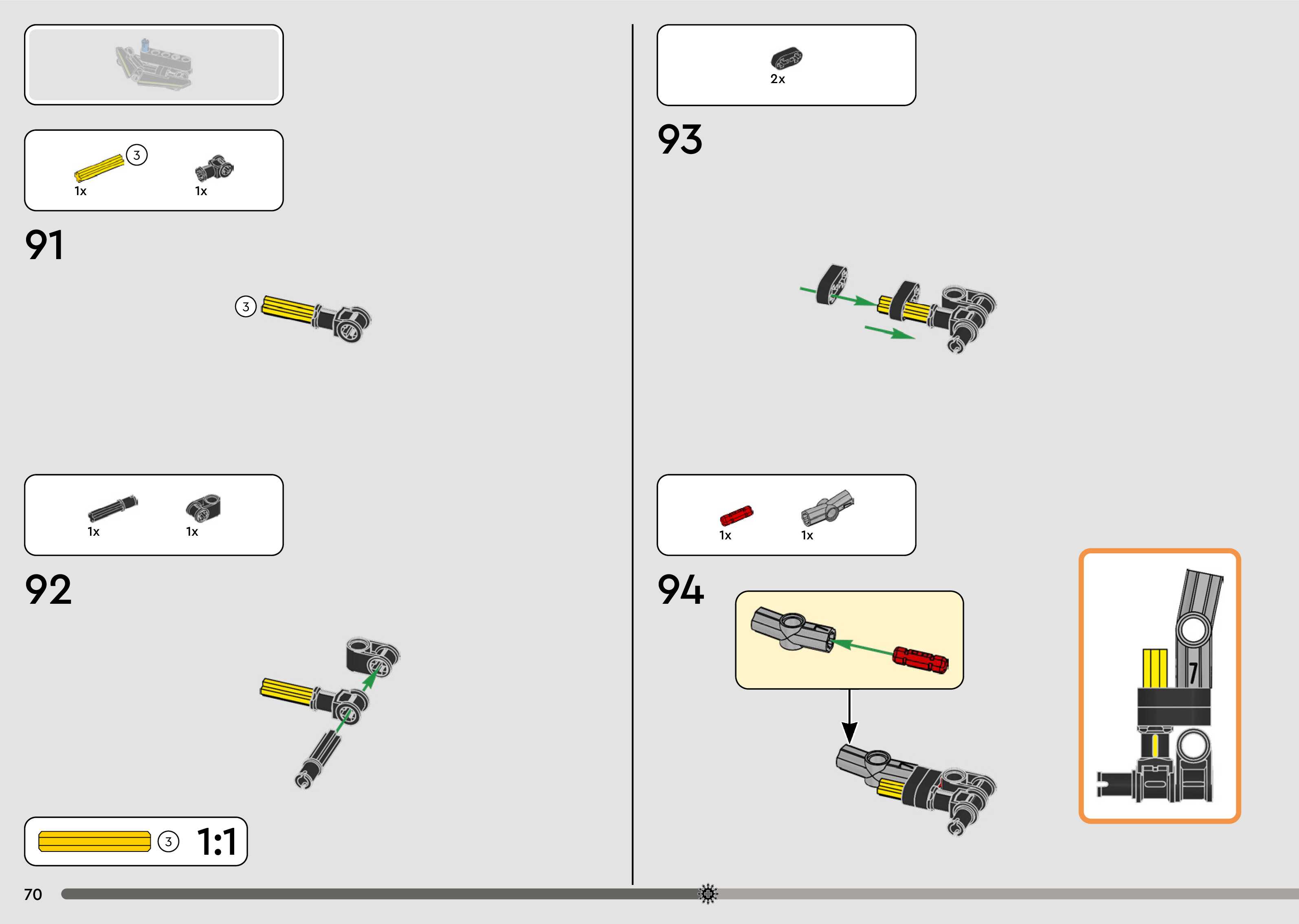 3
1x
1x

91

3

1x
1x

92

3 1:1

70

2x

93

1x
1x

94

7