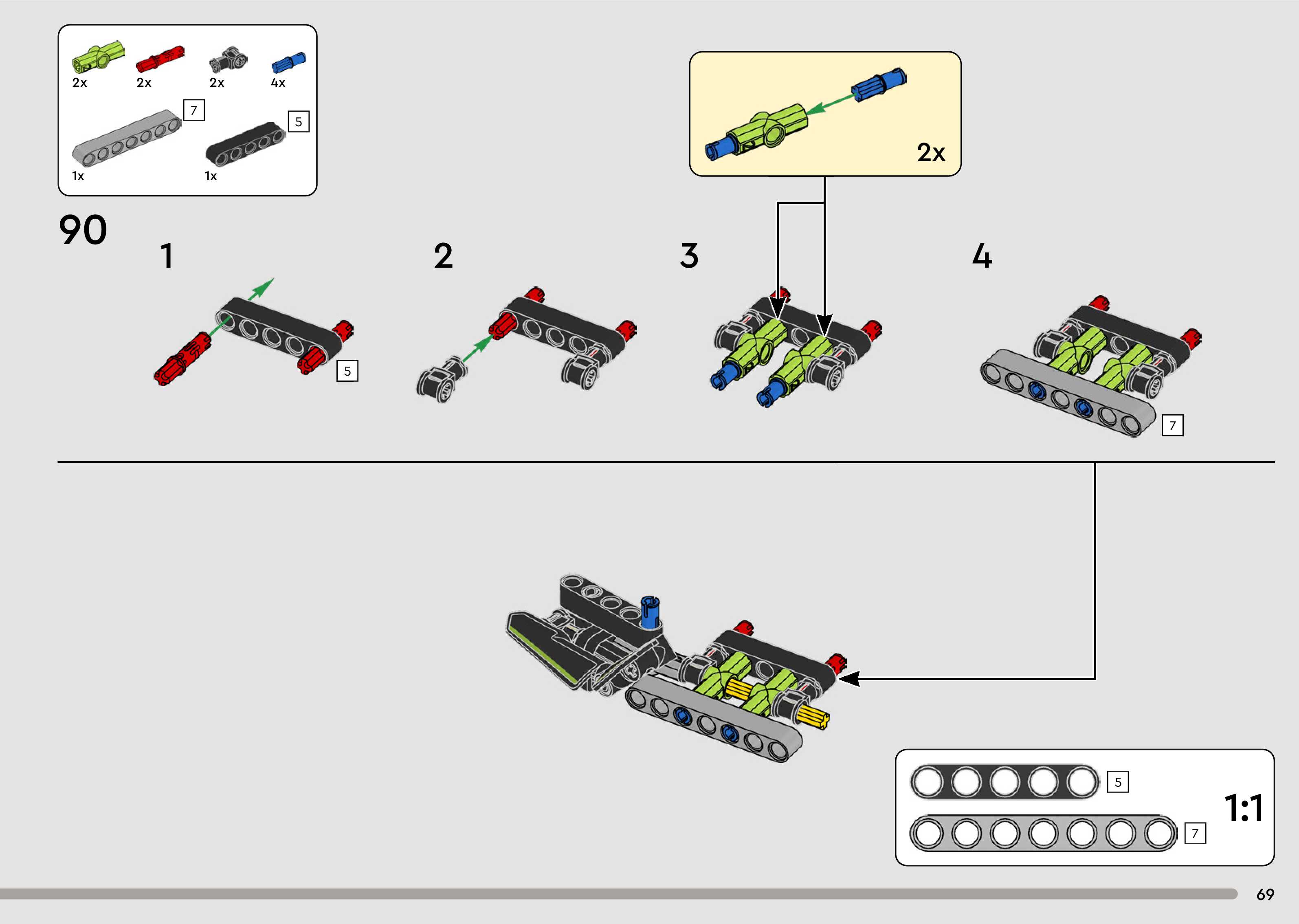 2x 2x 2x 4x

7

5

1x 1x

2x

90

1

5

2

3

4

7

5

7

1:1

69