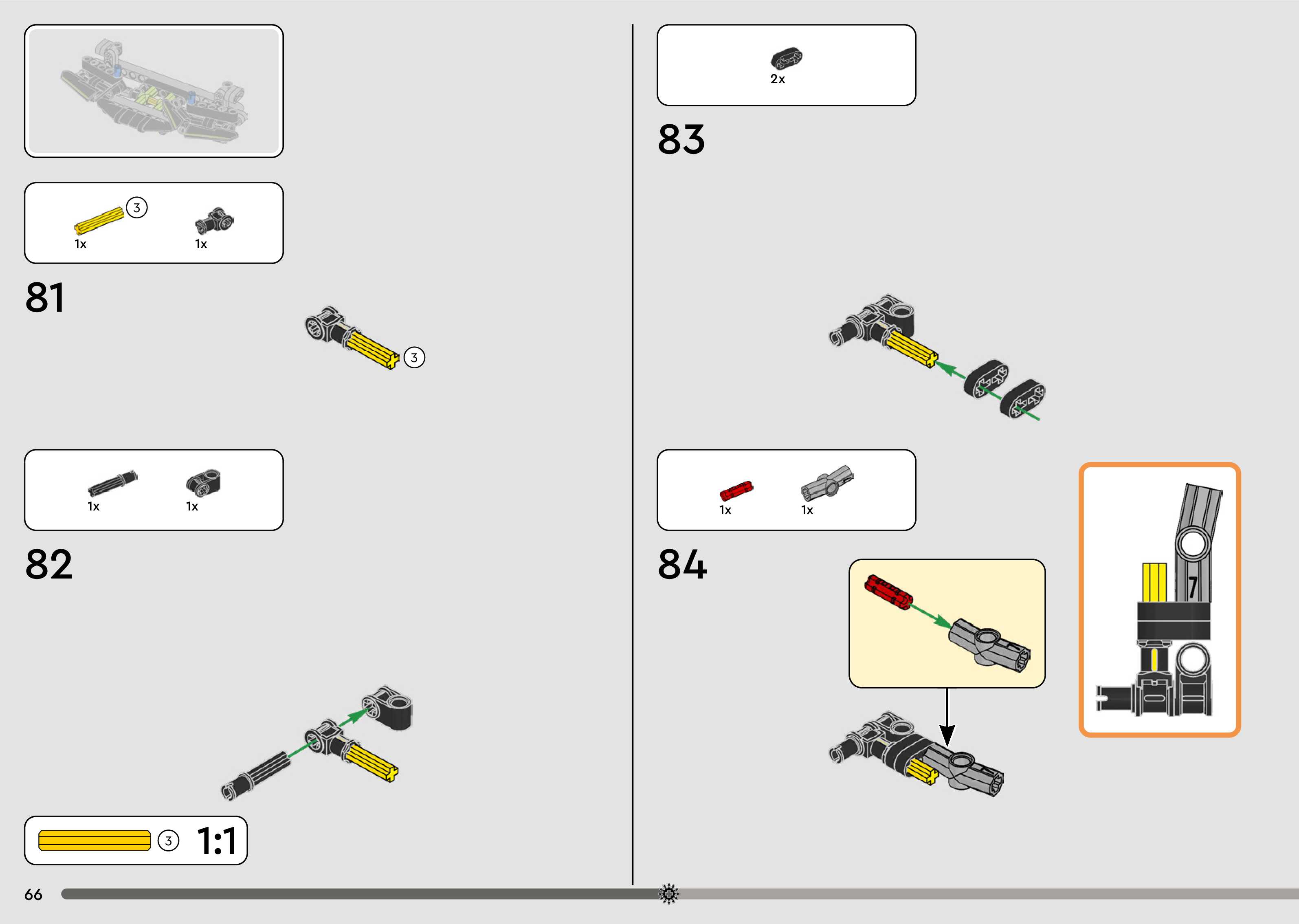 3
1x
1x

81

3

1x
1x

82

3 1:1

66

2x

83

1x
1x

84

7