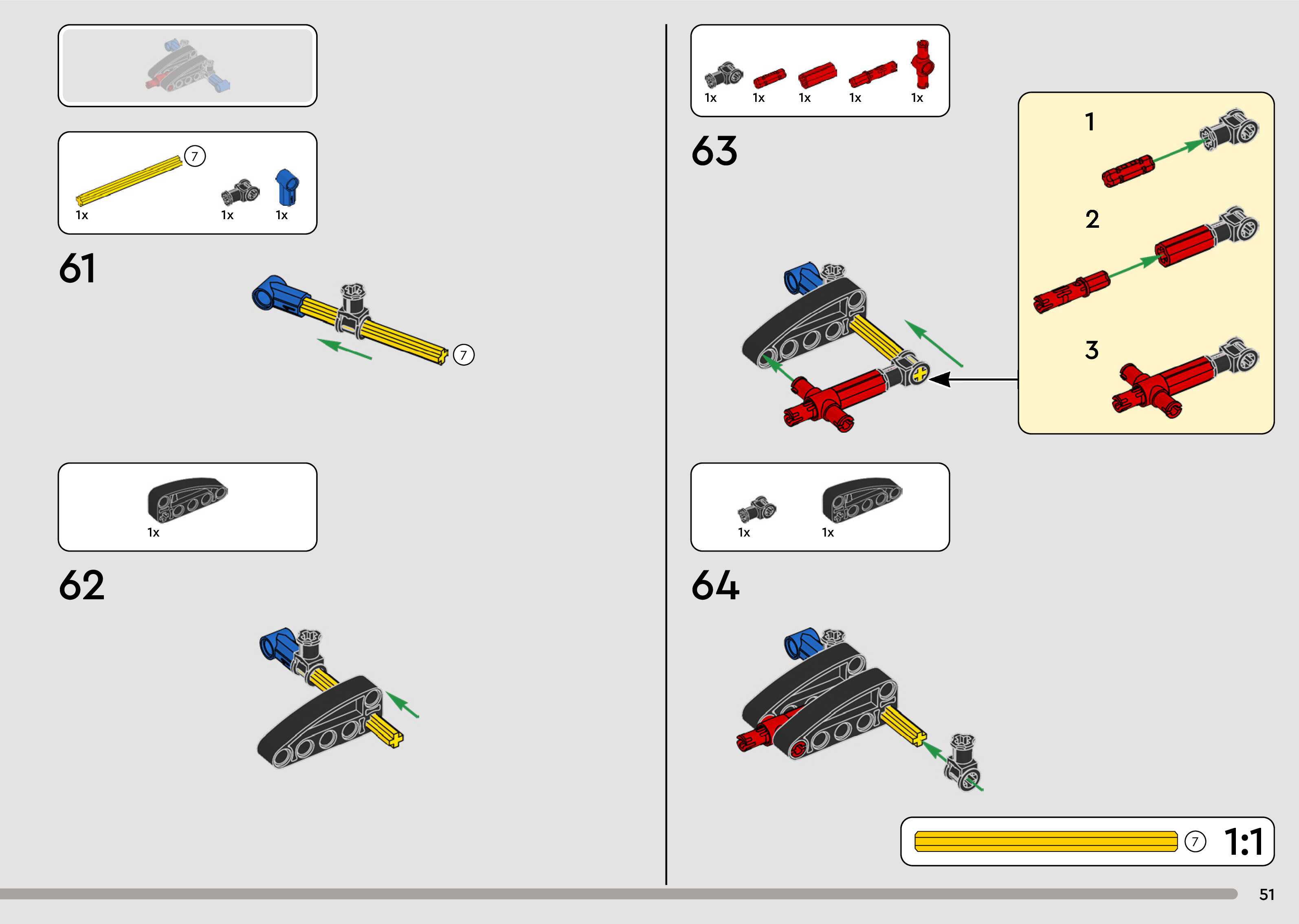 7

1x

1x

1x

61

7

1x

62

1x

1x

1x

1x

1x

63

1

2

3

1x

1x

64

7

1:1

51