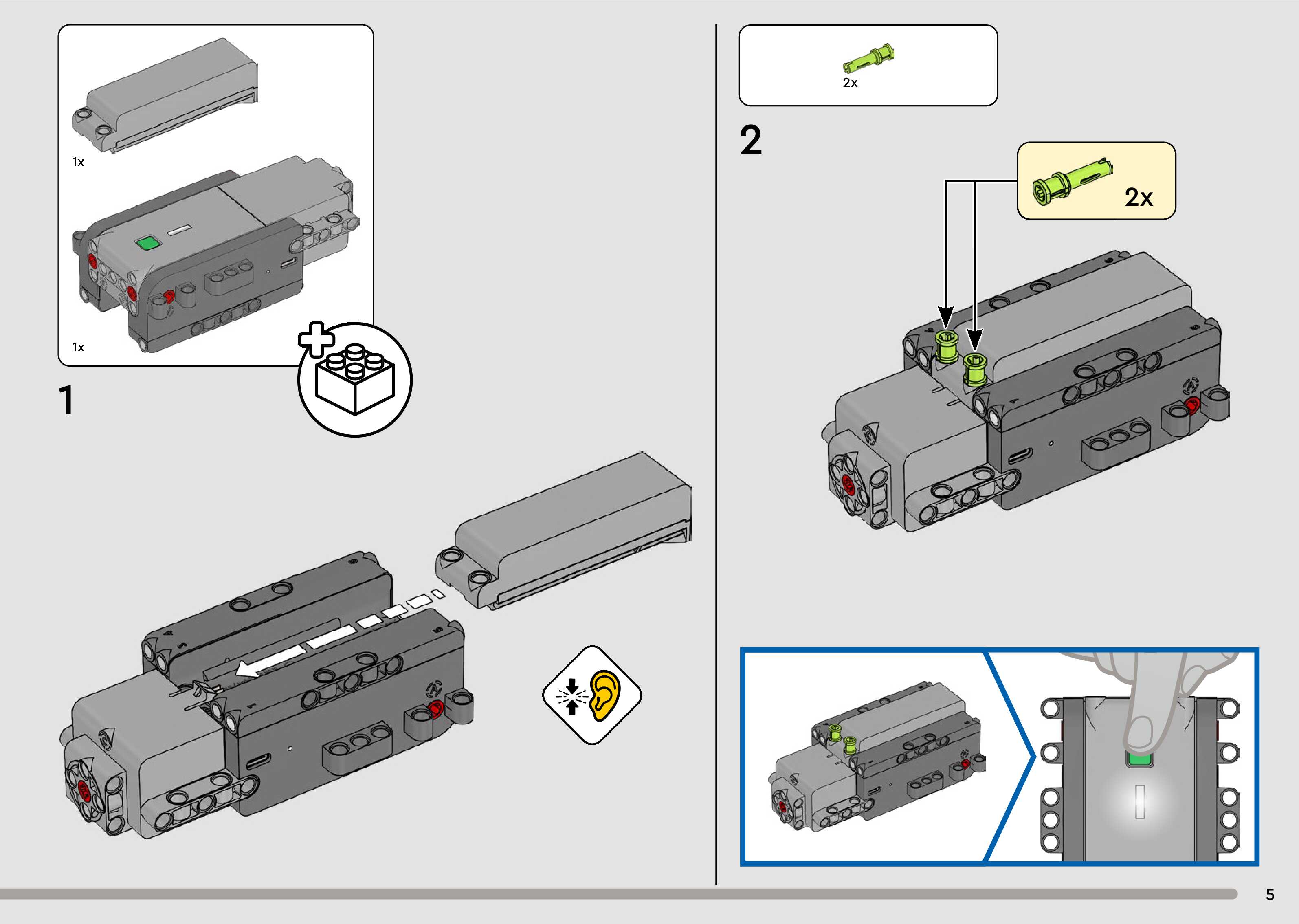 1x

1x

1

2x

2

2x

5