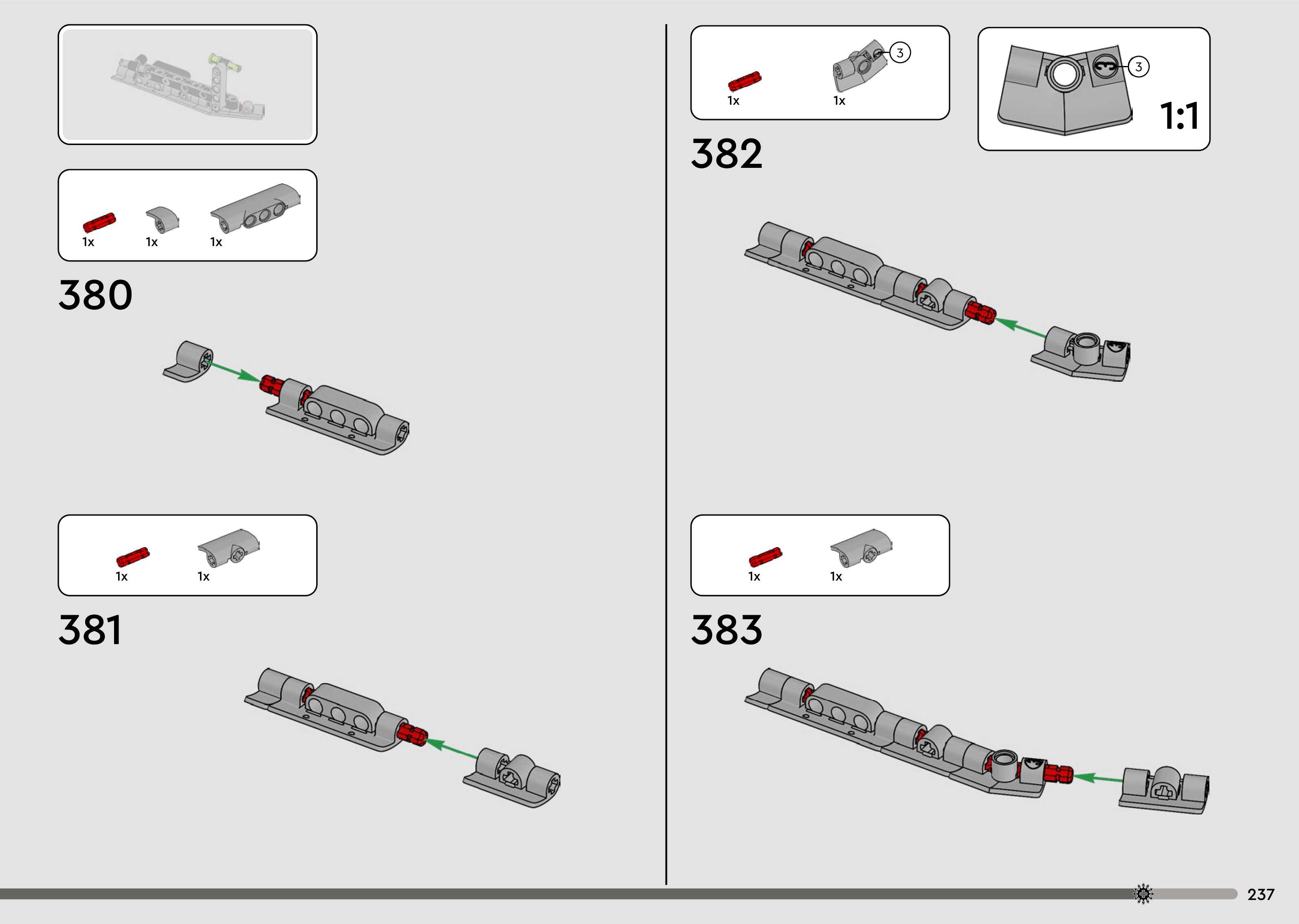 1x 1x 1x

380

1x 1x

381

1x 1x 3

3

1:1

382

1x 1x

383

237