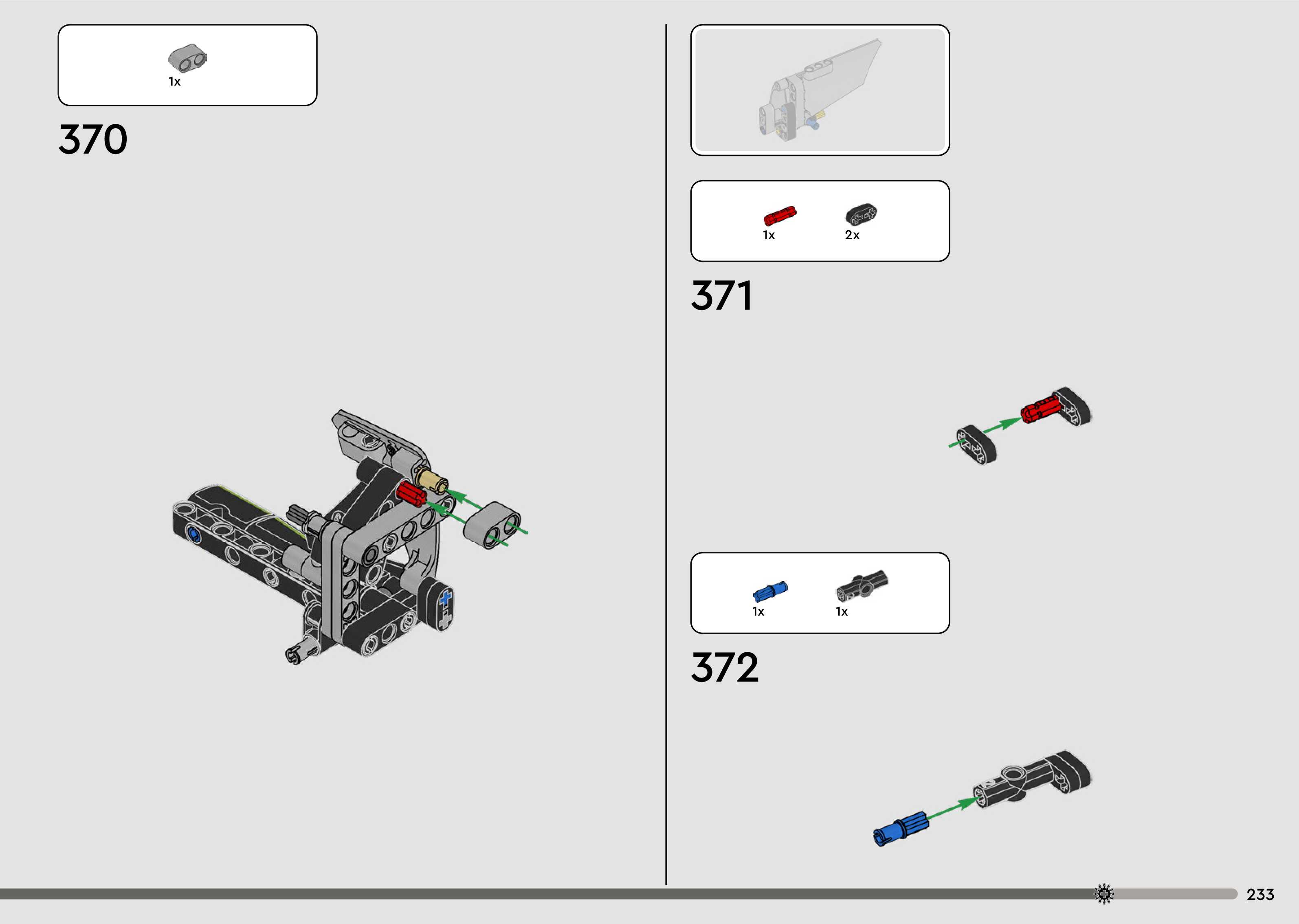 1x

370

1x 2x

371

1x 1x

372

233