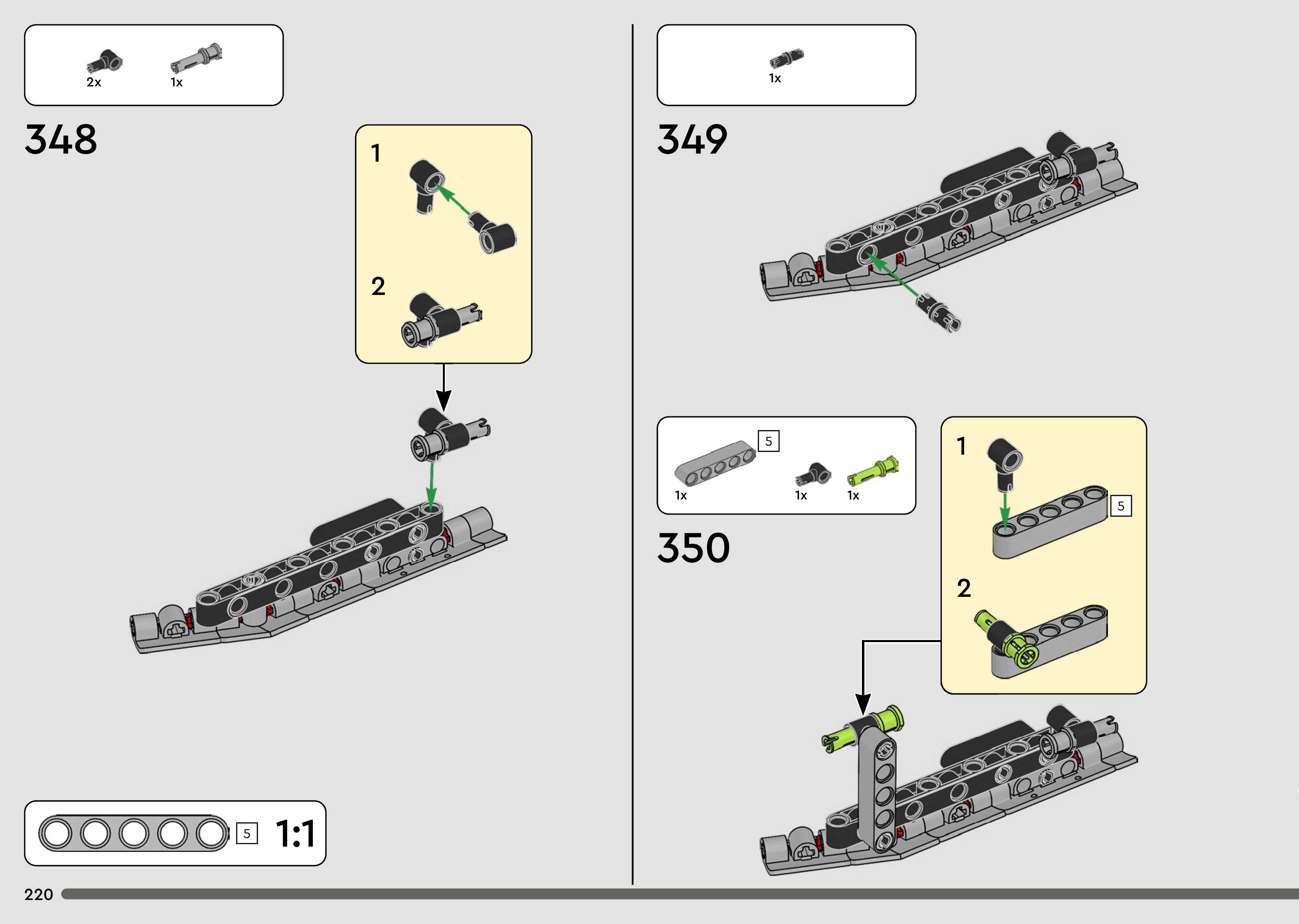 2x 1x

348

1

2

5 1:1

220

1x

349

5

1x 1x 1x

350

1

5

2