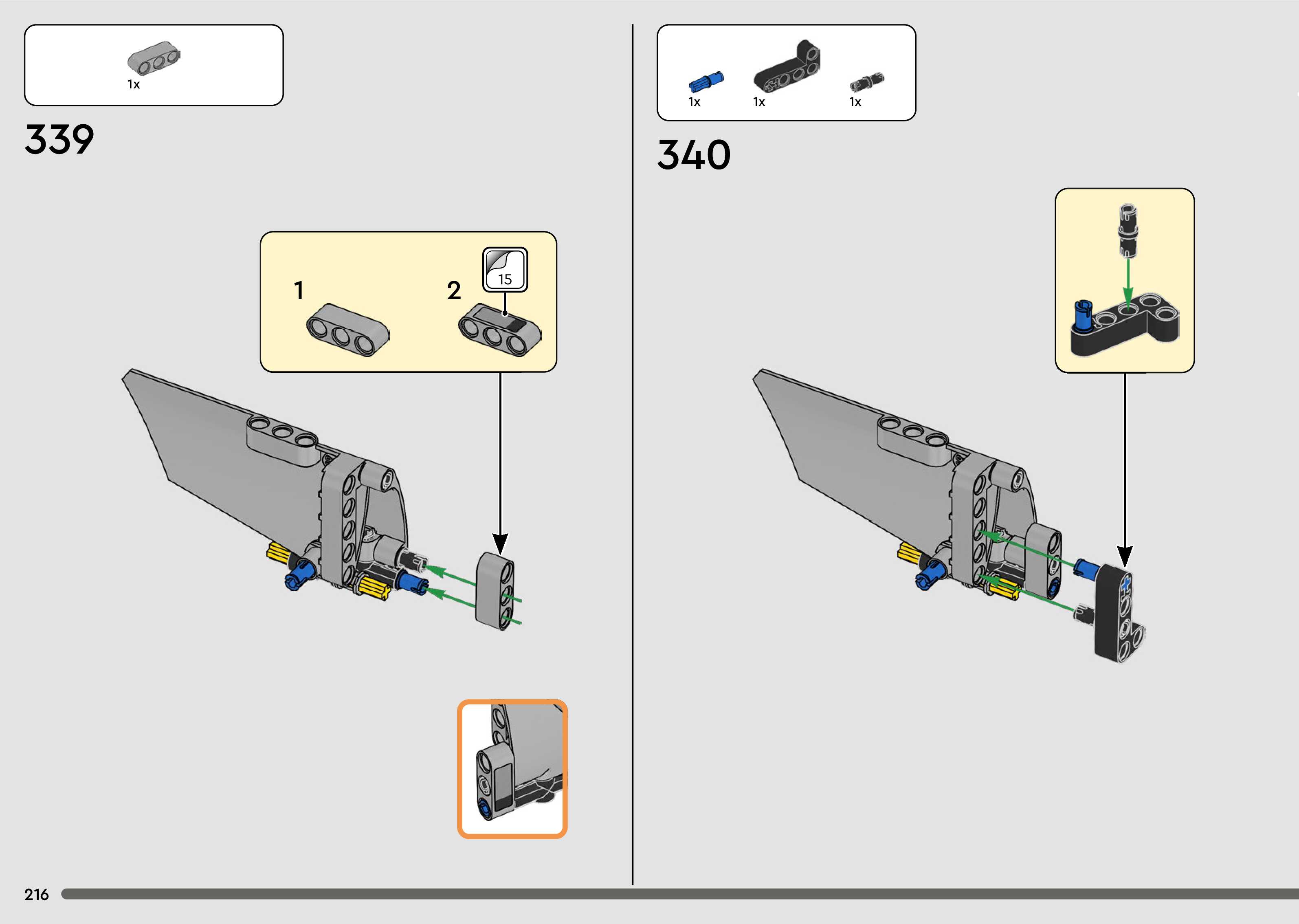 1x

339

1

2

15

1x

1x

1x

340

216