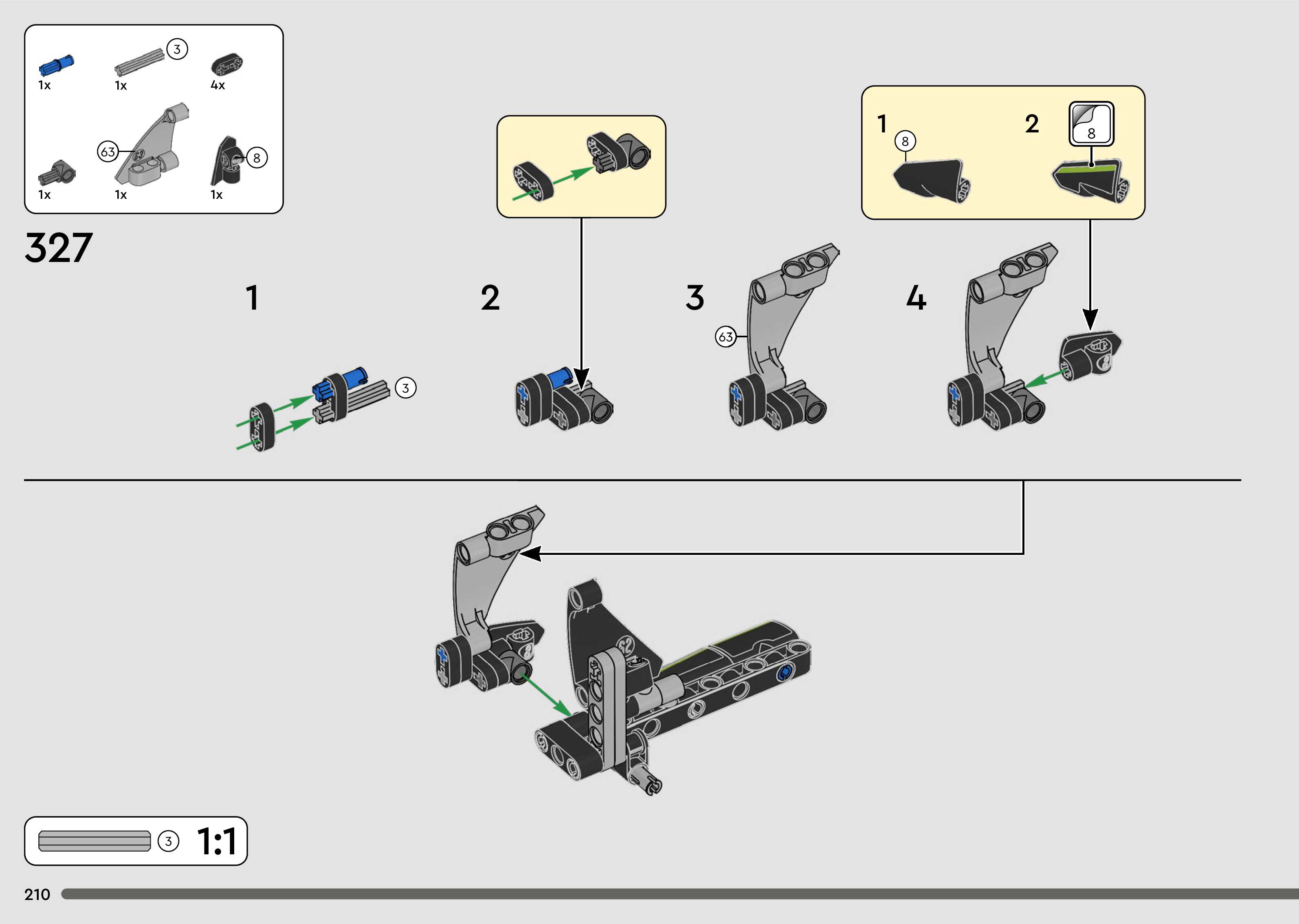 1x
3
1x
4x
1x
63
1x
8
1x

327

1

3

2

3

63

4

1
8

2
8

3
1:1

210