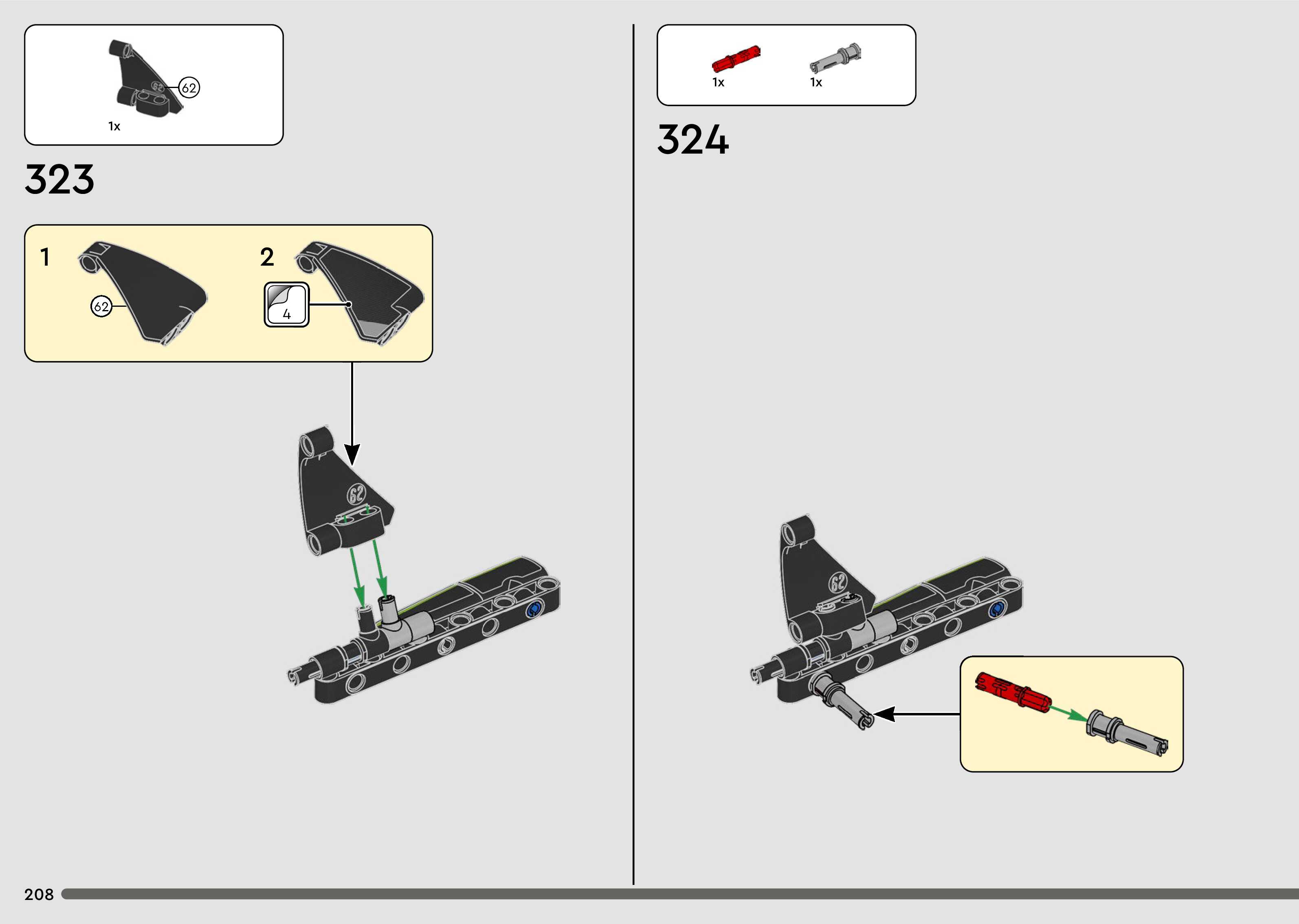 62

1x

323

1

62

2

4

62

1x

1x

324

62

208