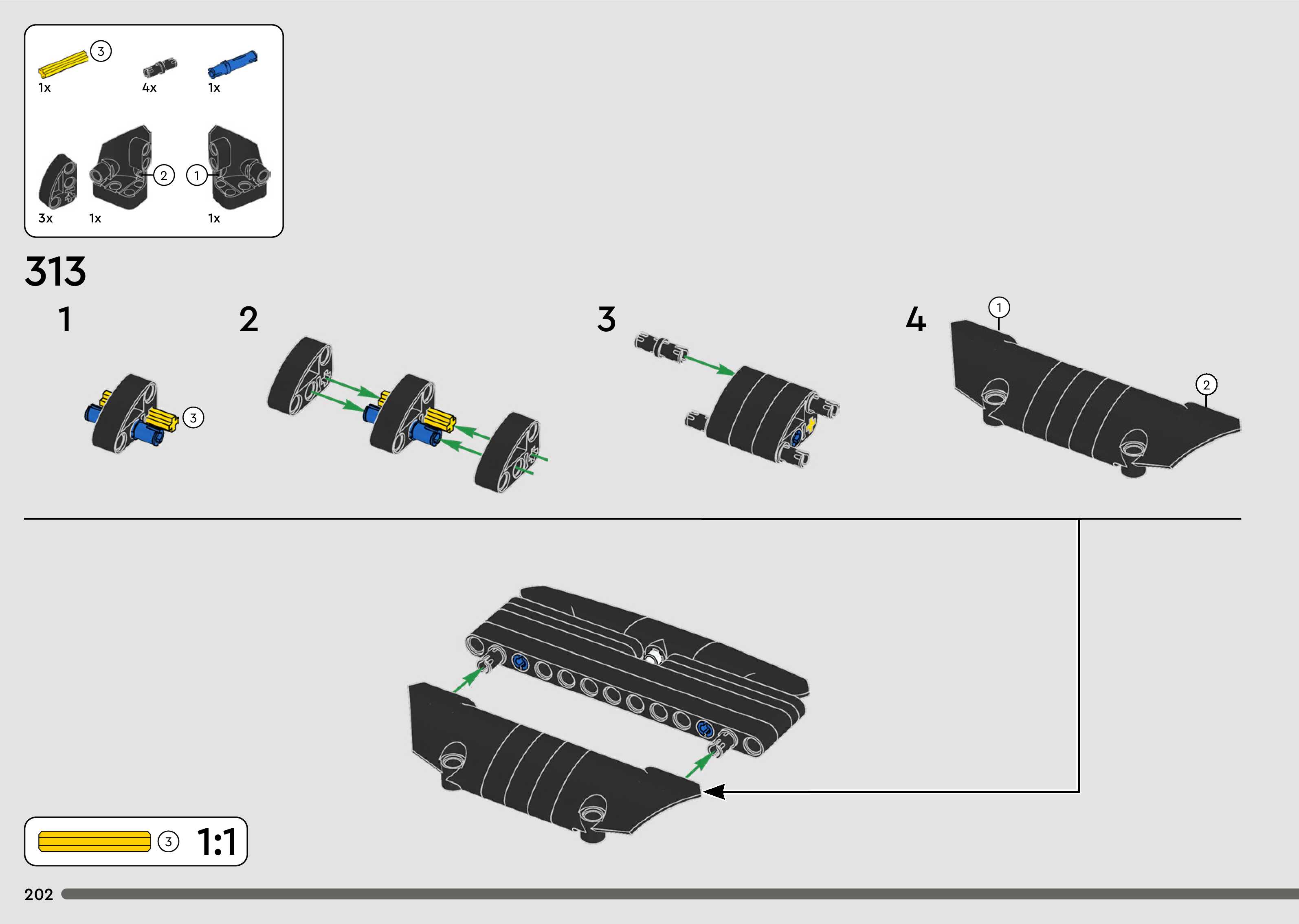 3
1x
4x
1x
2
1
3x
1x
1x

313

1
3

2

3

4
1
2

3
1:1

202