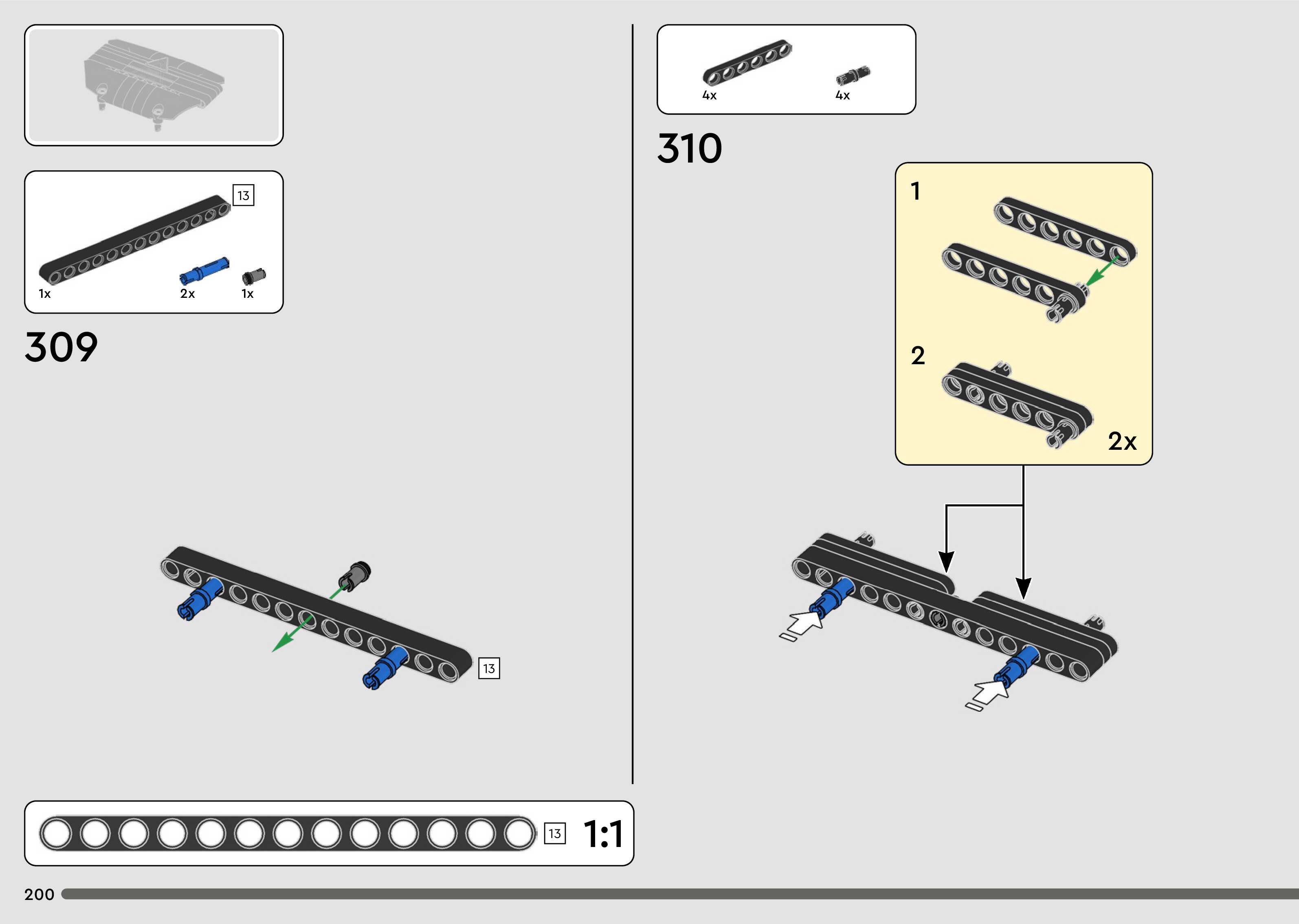 13

1x 2x 1x

309

13

13 1:1

200

4x 4x

310

1

2

2x