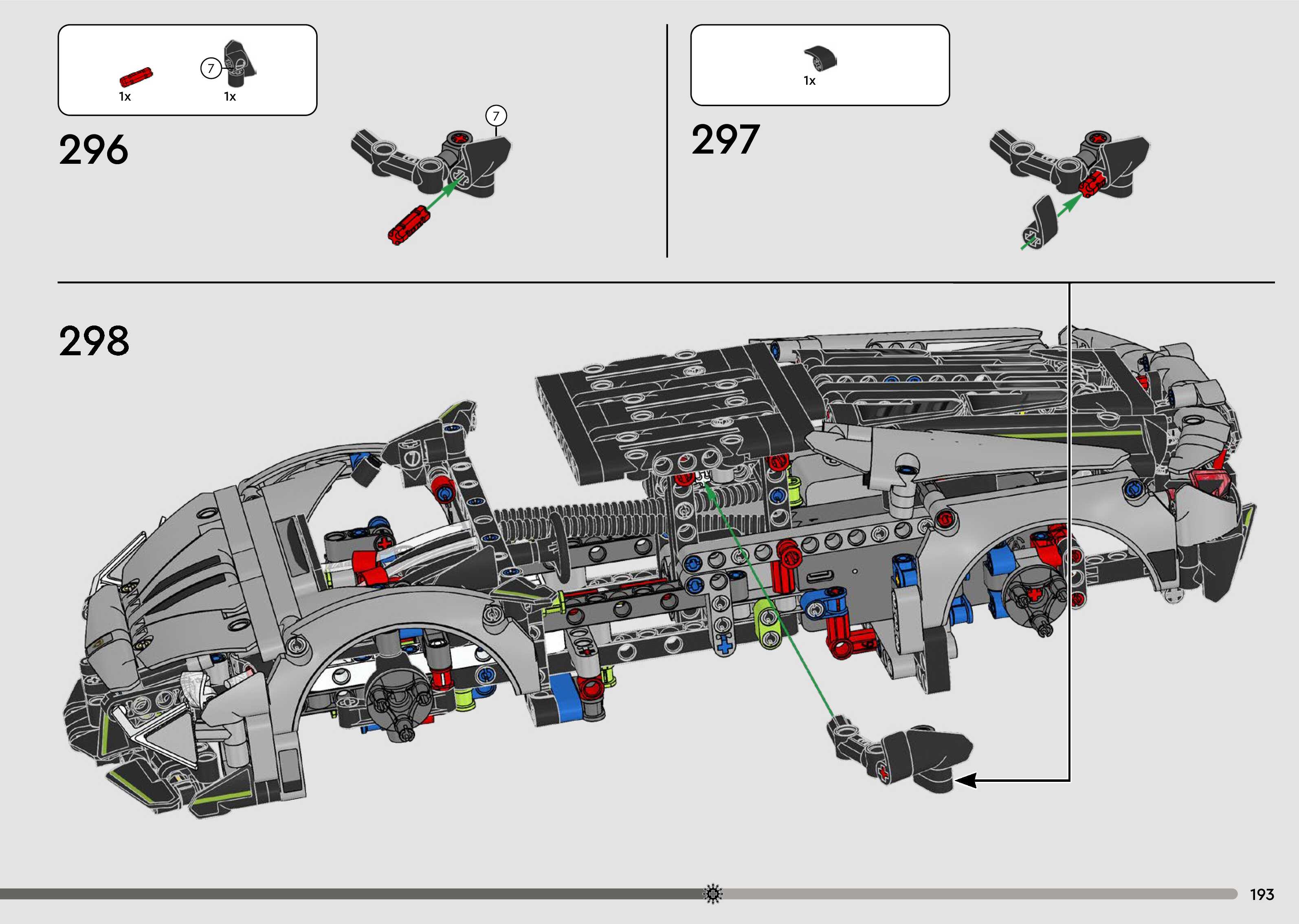 1x

7

1x

296

7

1x

297

298

193