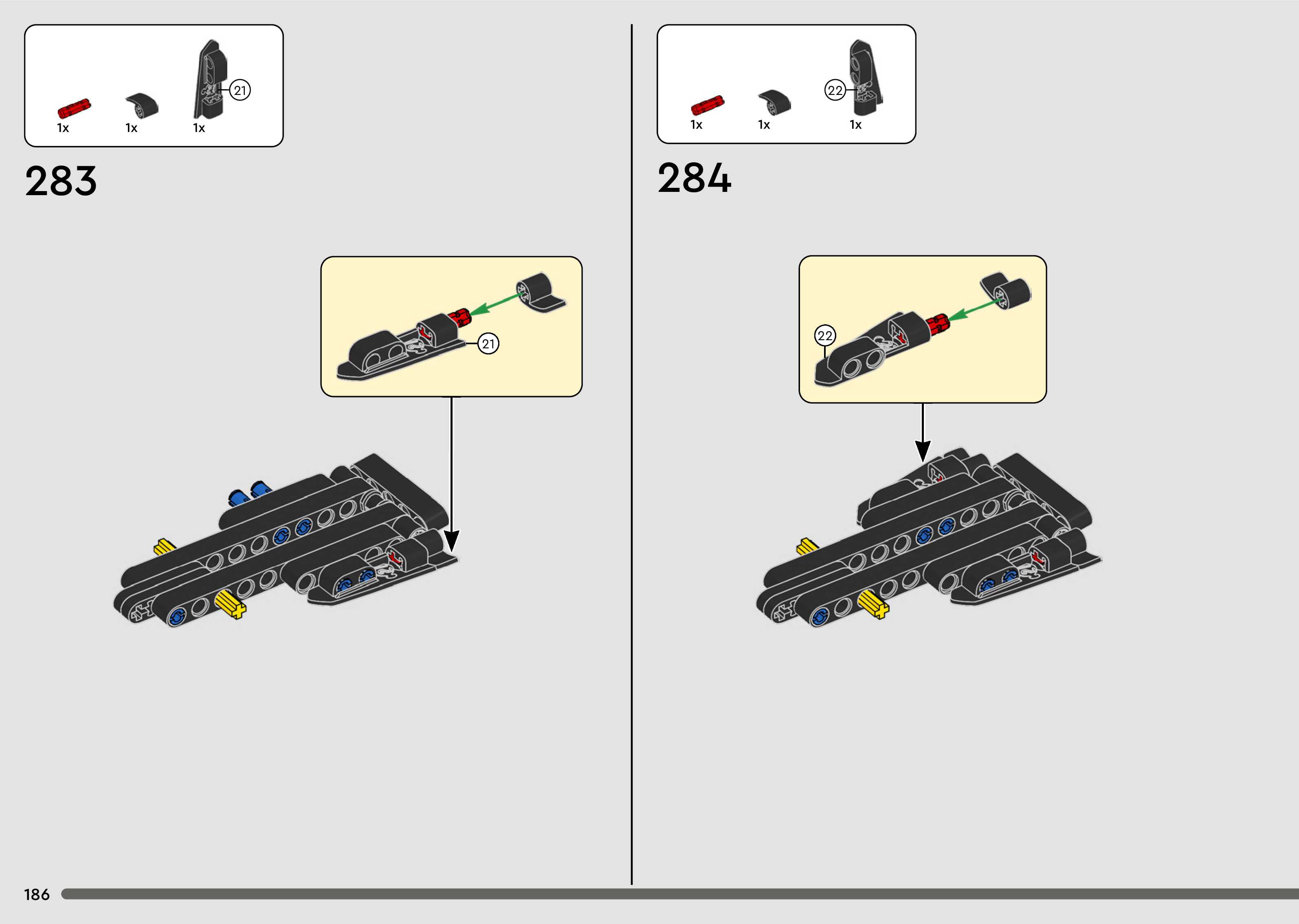 21

1x 1x 1x

283

21

22

1x 1x 1x

284

22

186