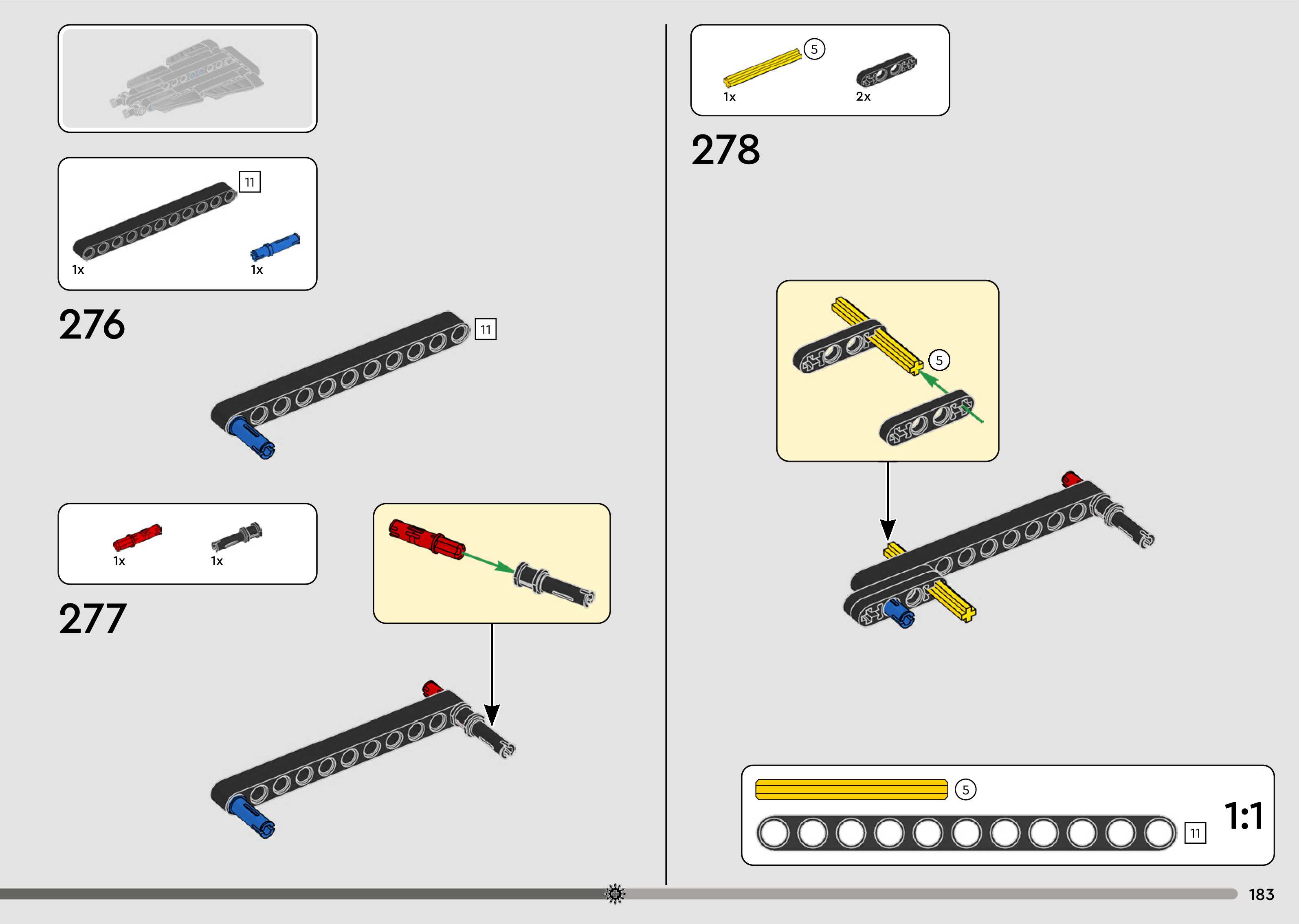 11

1x

1x

276

11

1x

1x

277

5

1x

2x

278

5

5

11

1:1

183