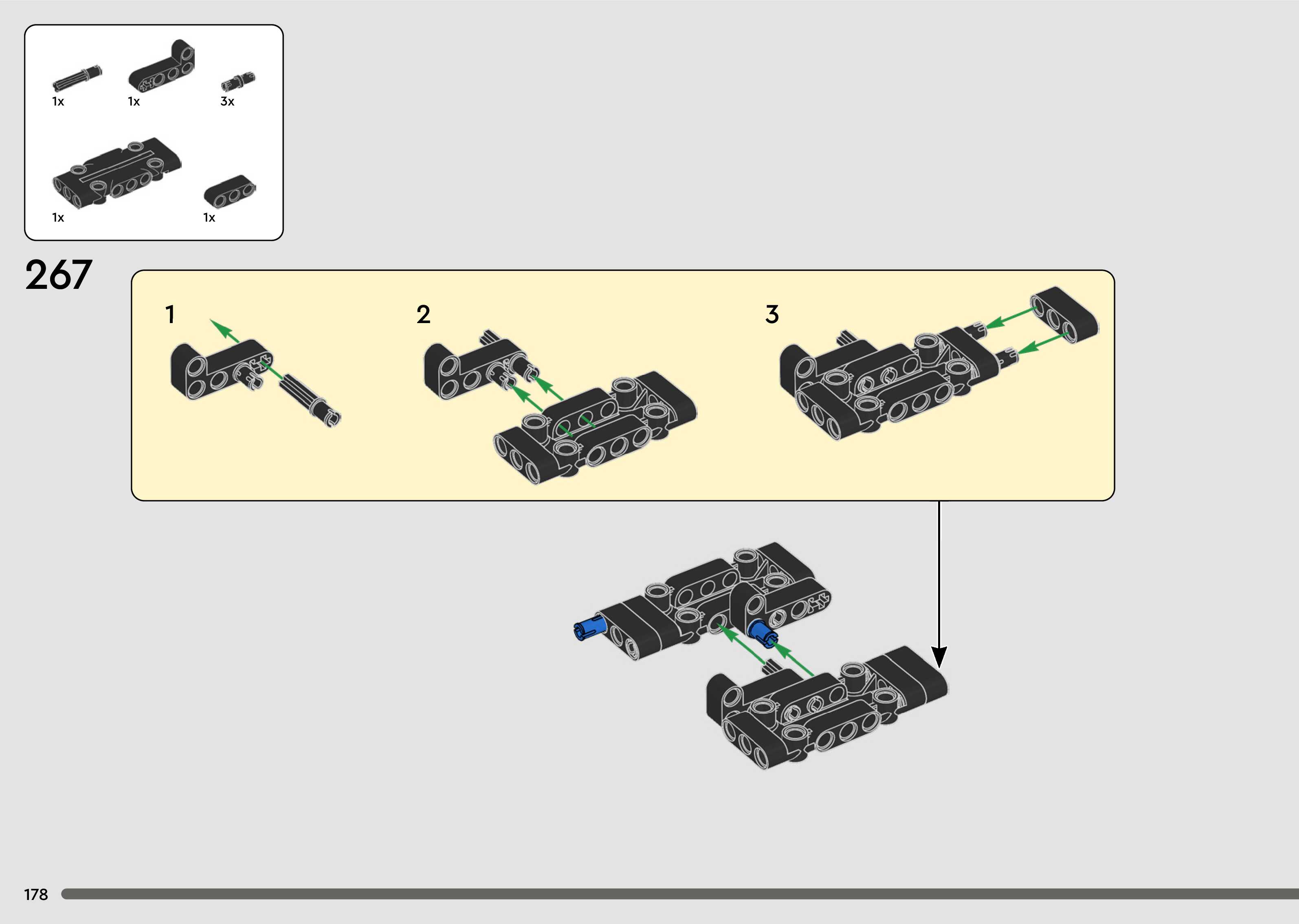 1x 1x 3x

1x 1x

267

1

2

3

178