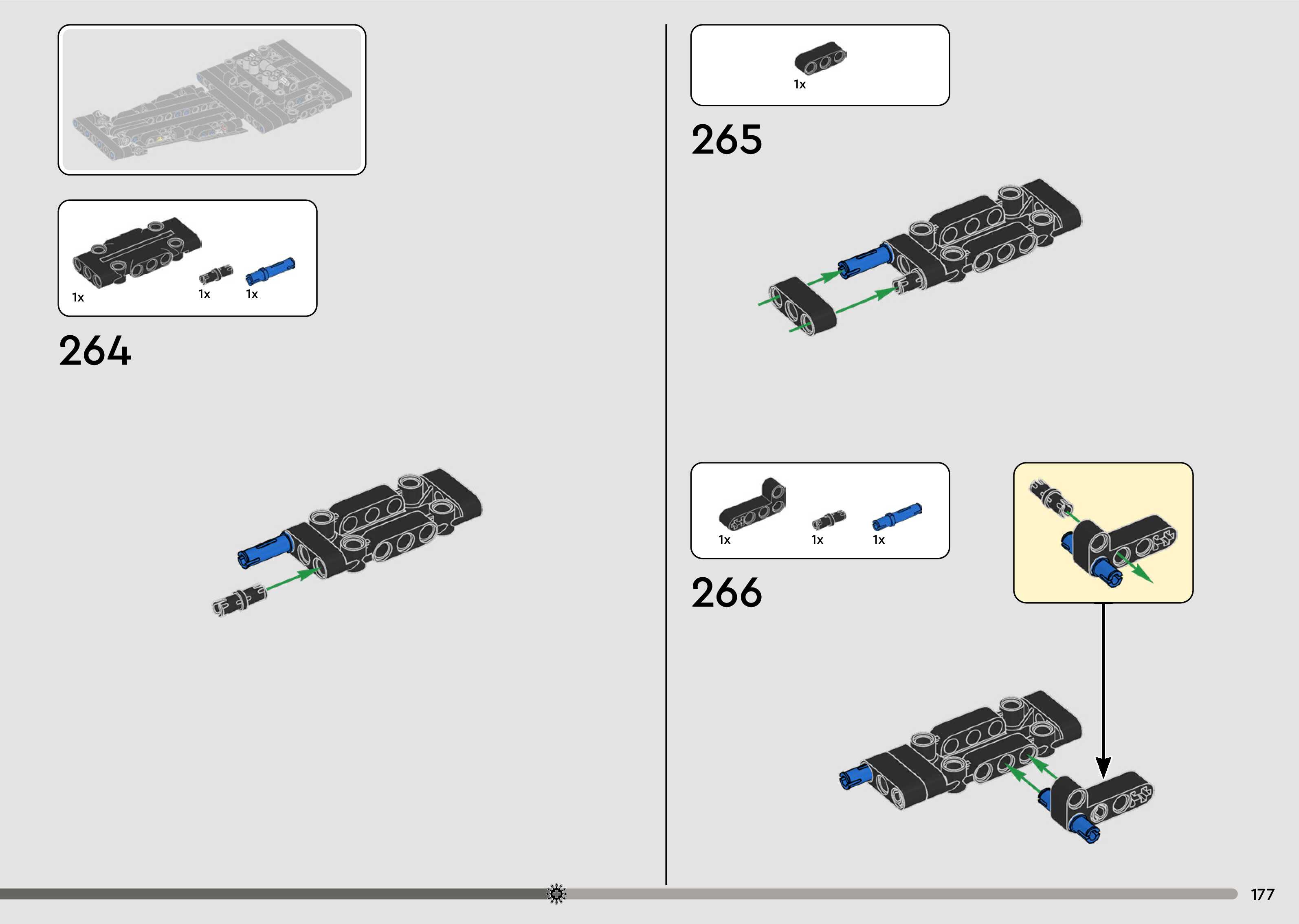 1x 1x 1x

264

1x

265

1x 1x 1x

266

177