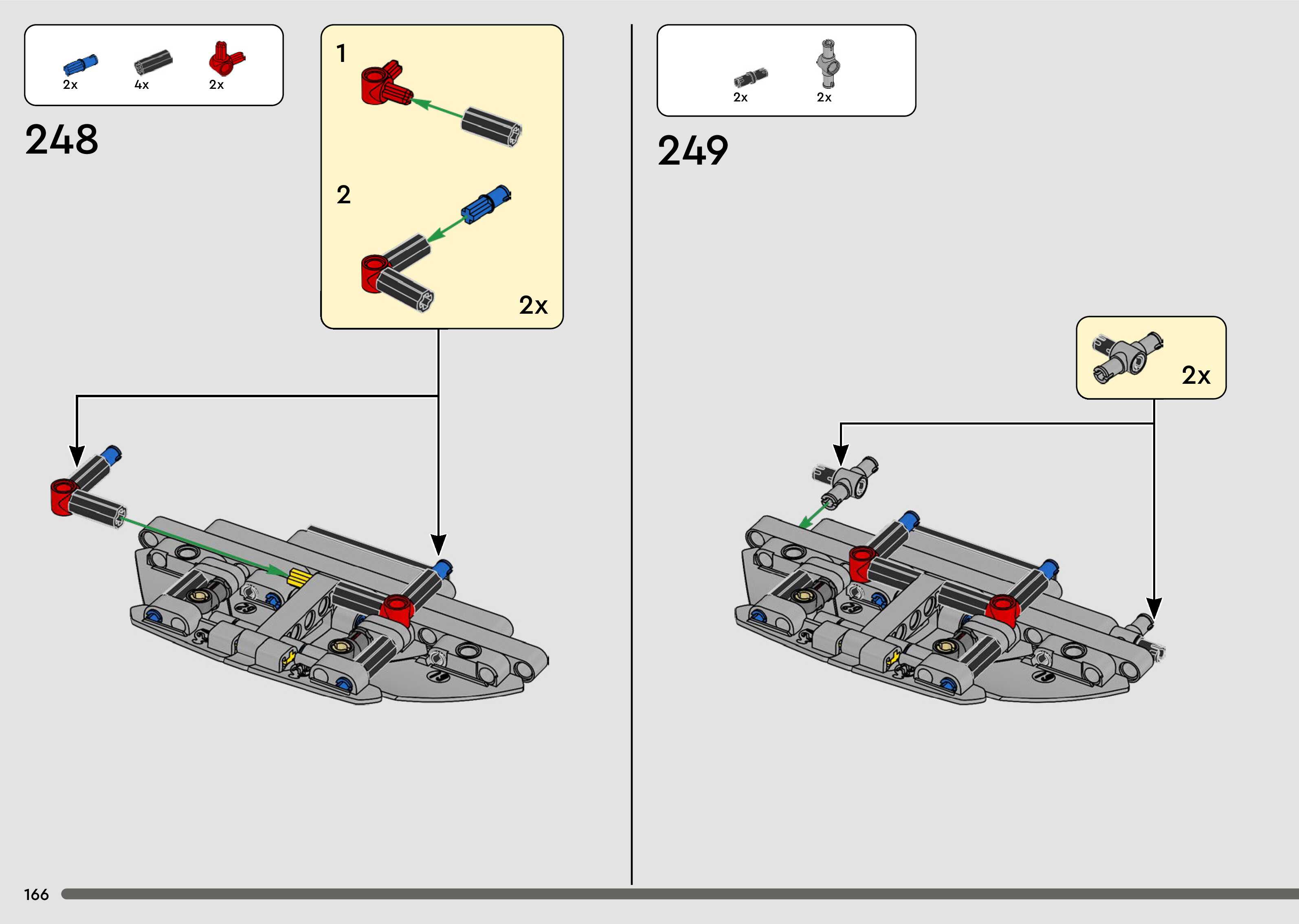 2x 4x 2x

248

1

2

2x

2x 2x

249

2x

166