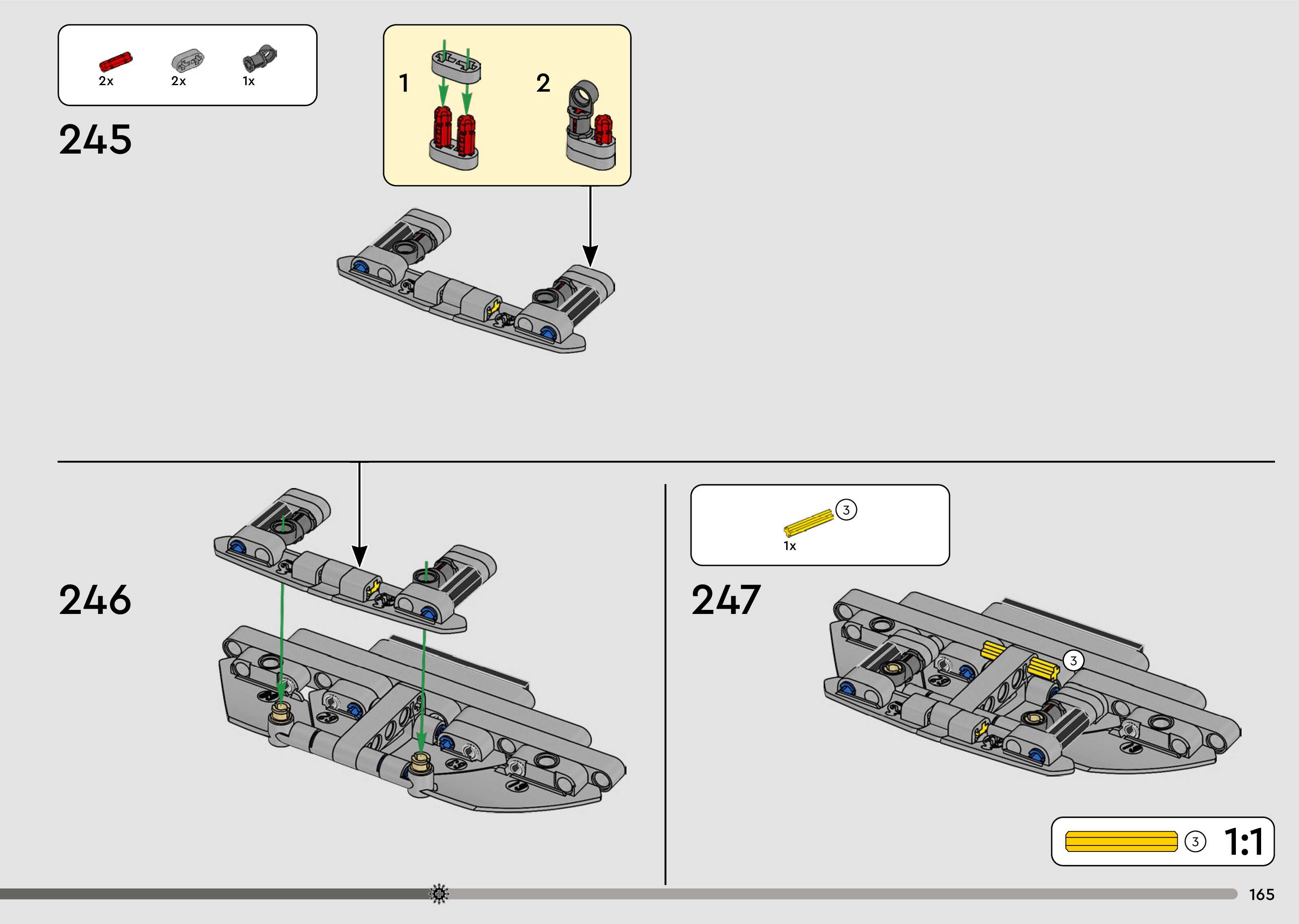 2x 2x 1x

245

1

2

246

3

1x

247

3

3 1:1

165