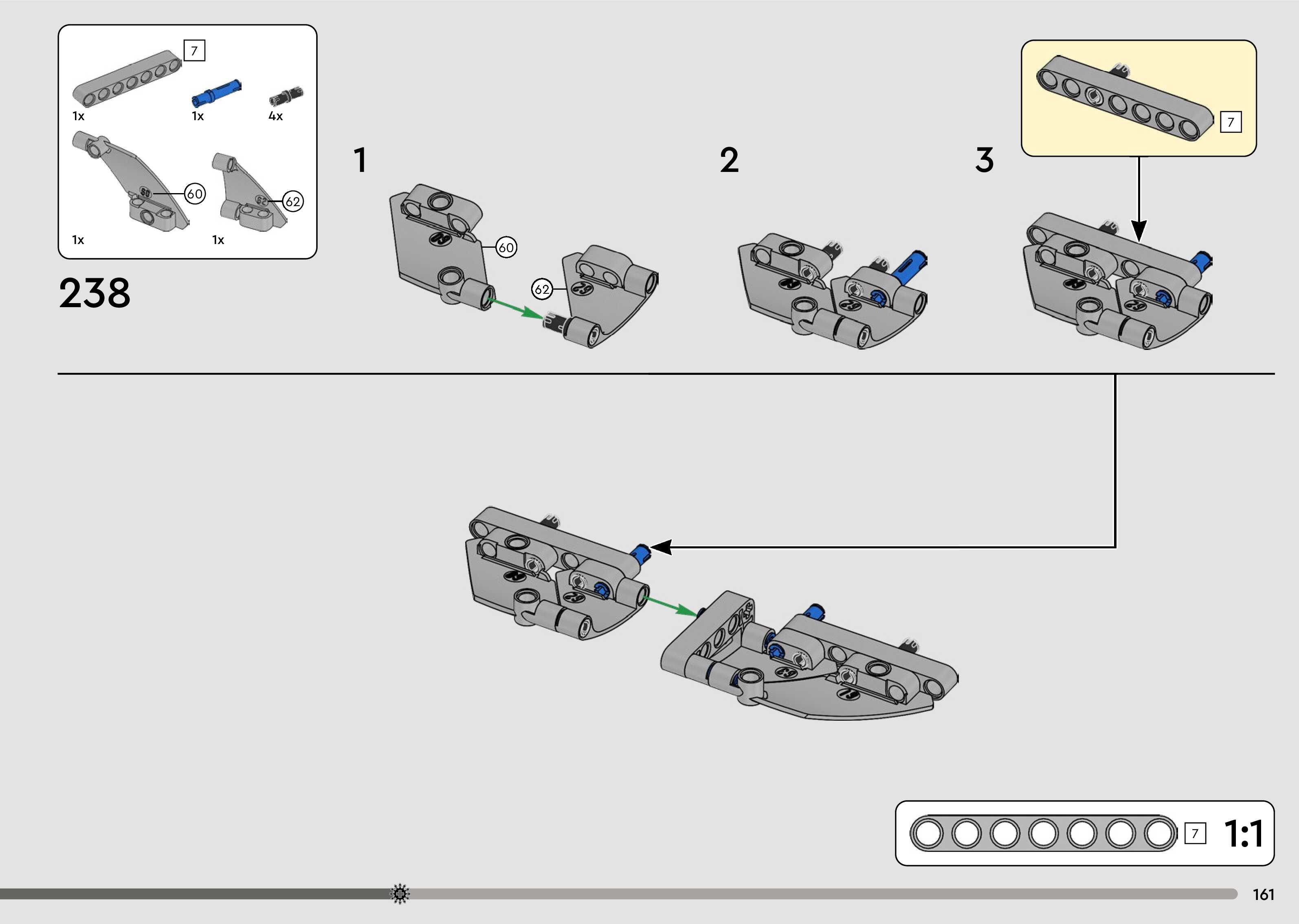 7
1x
1x
4x
60
62
1x
1x

238

1
60
62

2

3
7

7 1:1

161