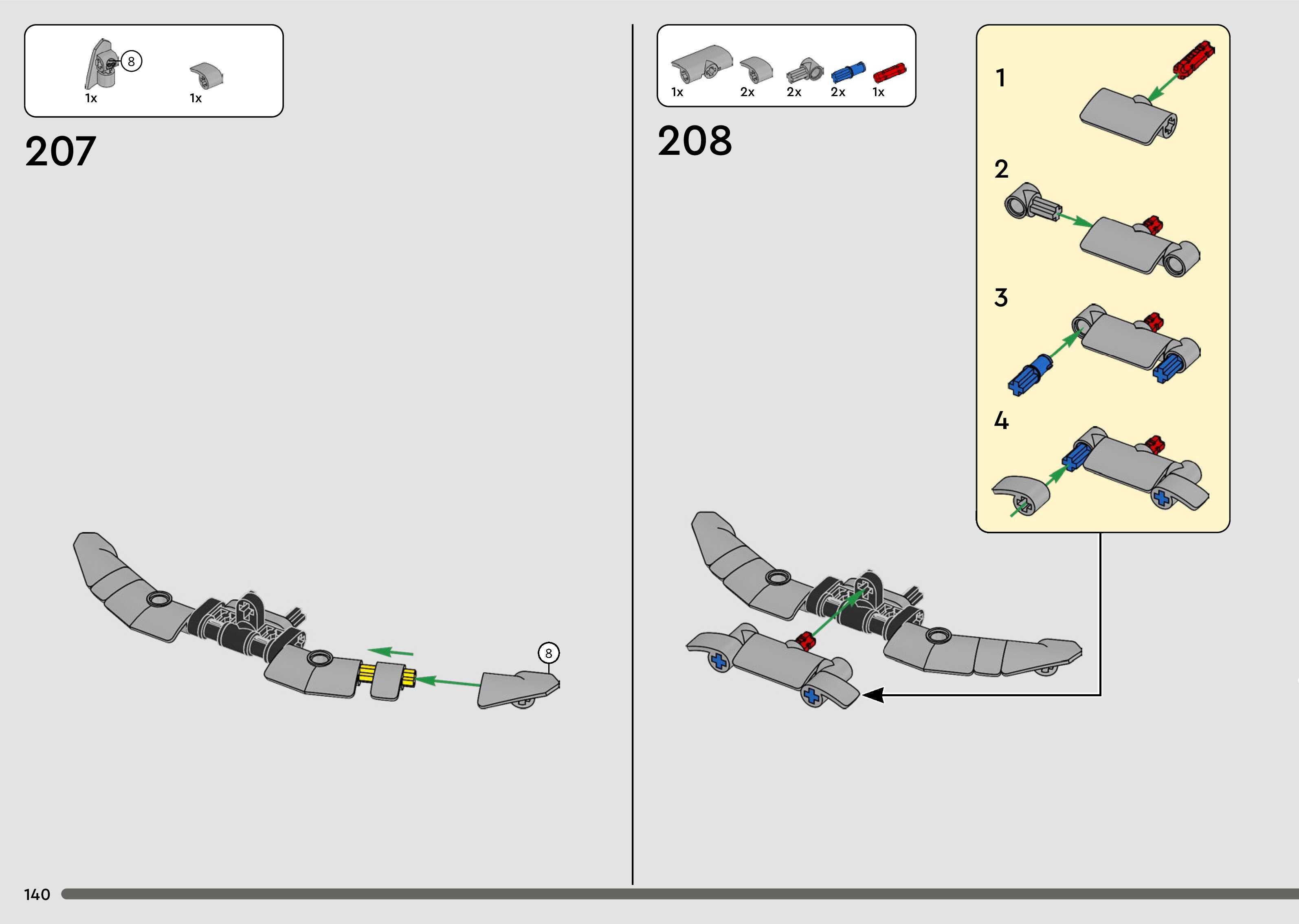 8
1x
1x

207

8

1x 2x 2x 2x 1x

208

1

2

3

4

140