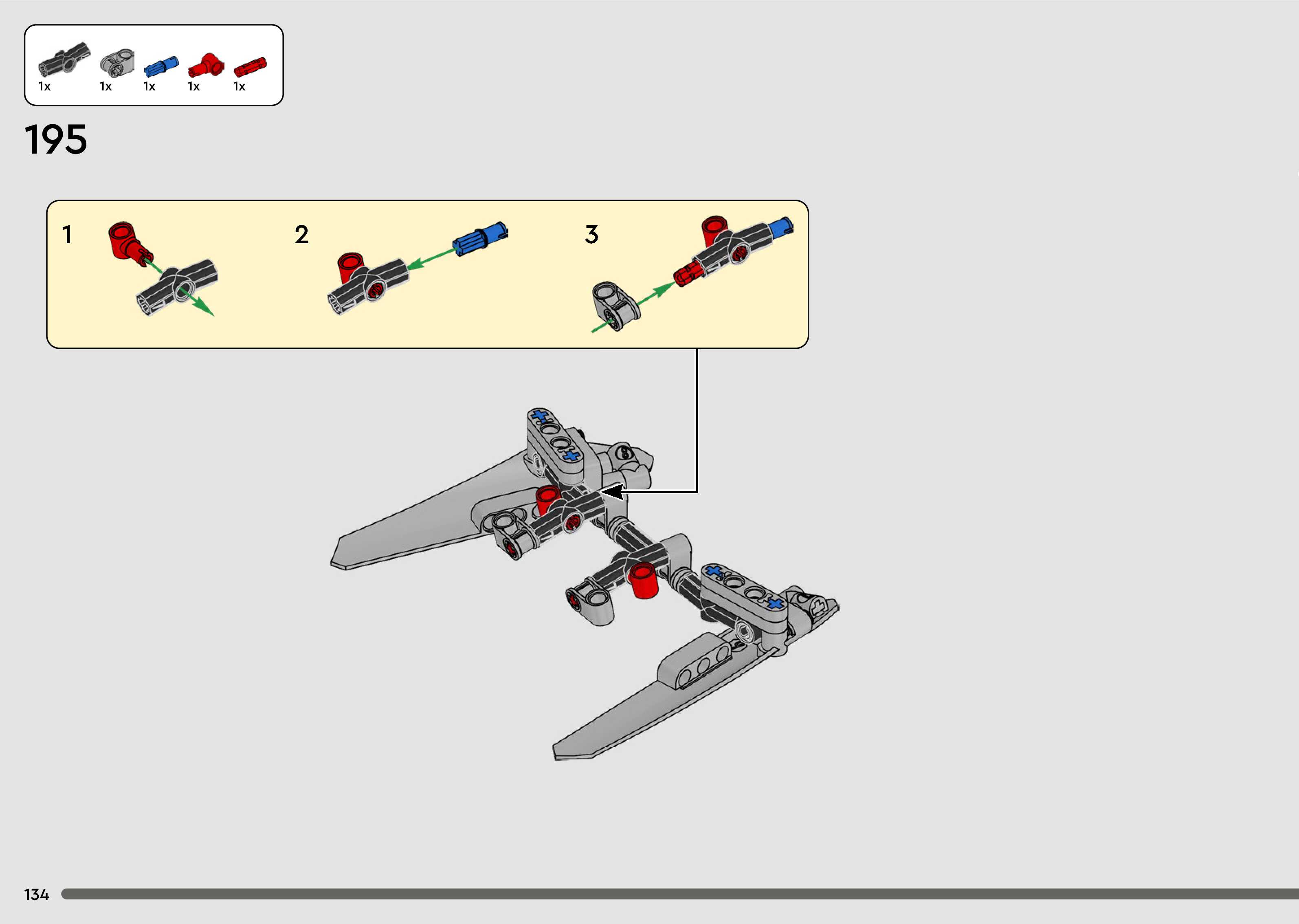 1x 1x 1x 1x 1x

195

1

2

3

134