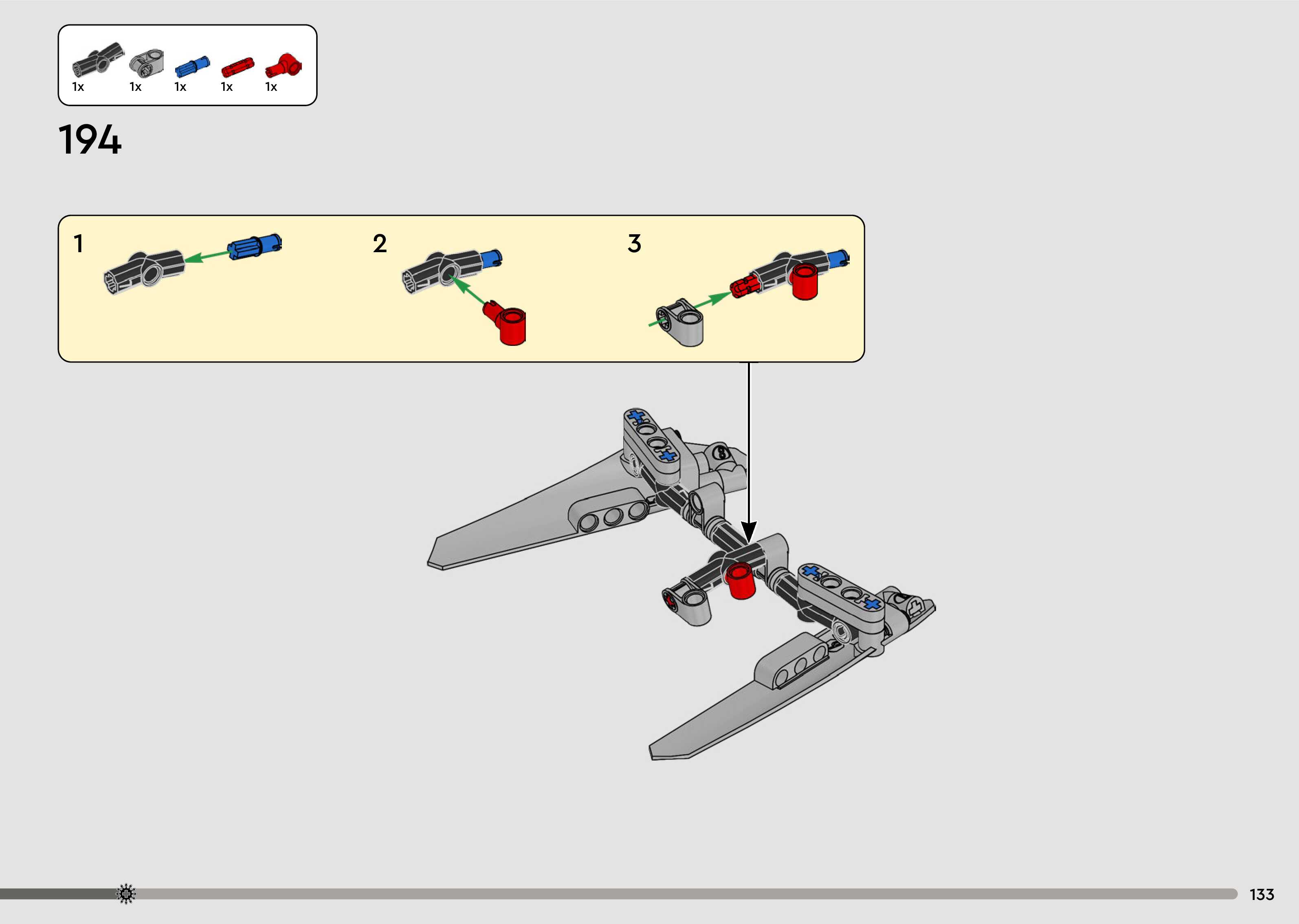 1x 1x 1x 1x 1x

194

1

2

3

133