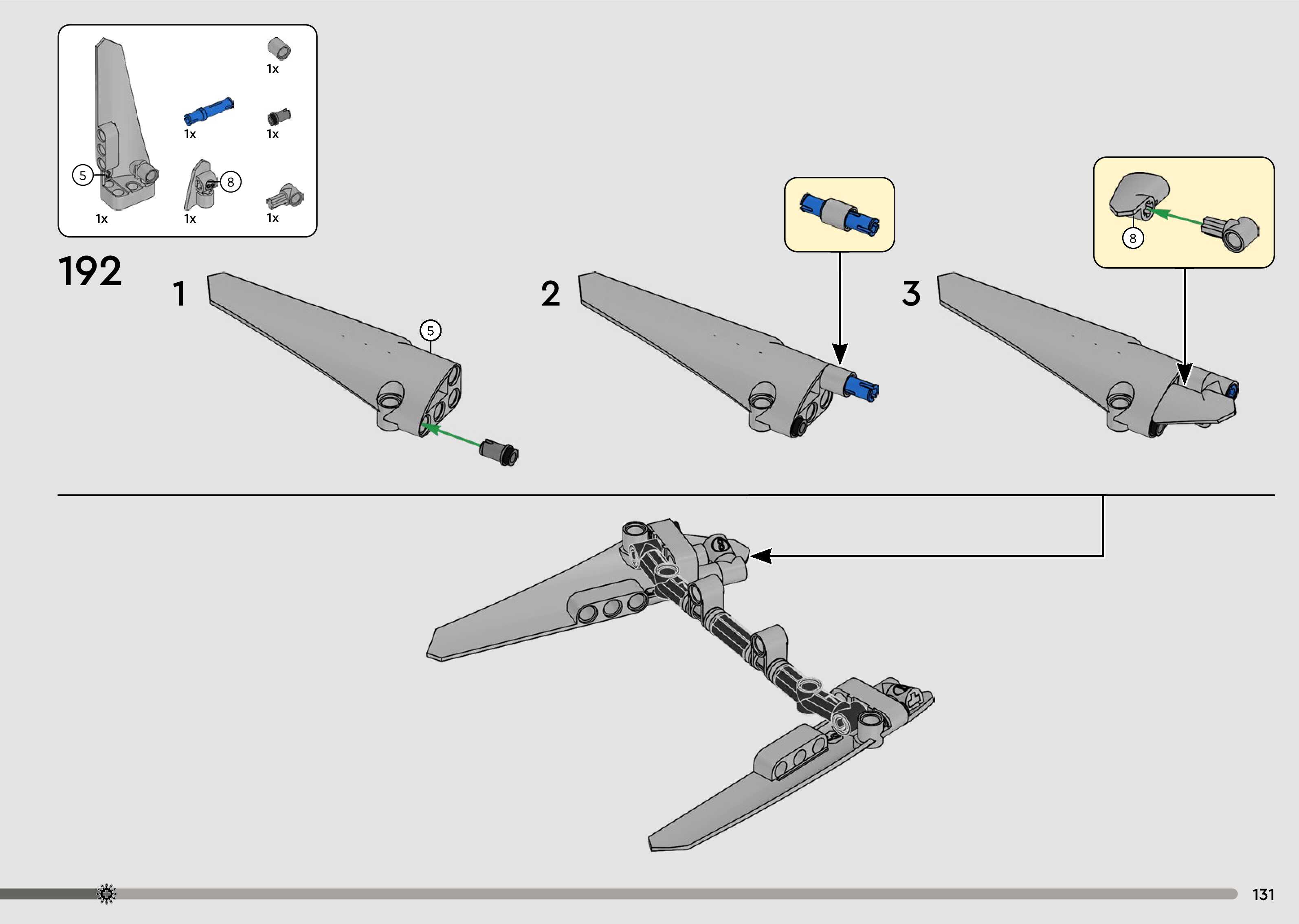 1x

1x

1x

5

8

1x

1x

1x

192

1

5

2

3

8

131