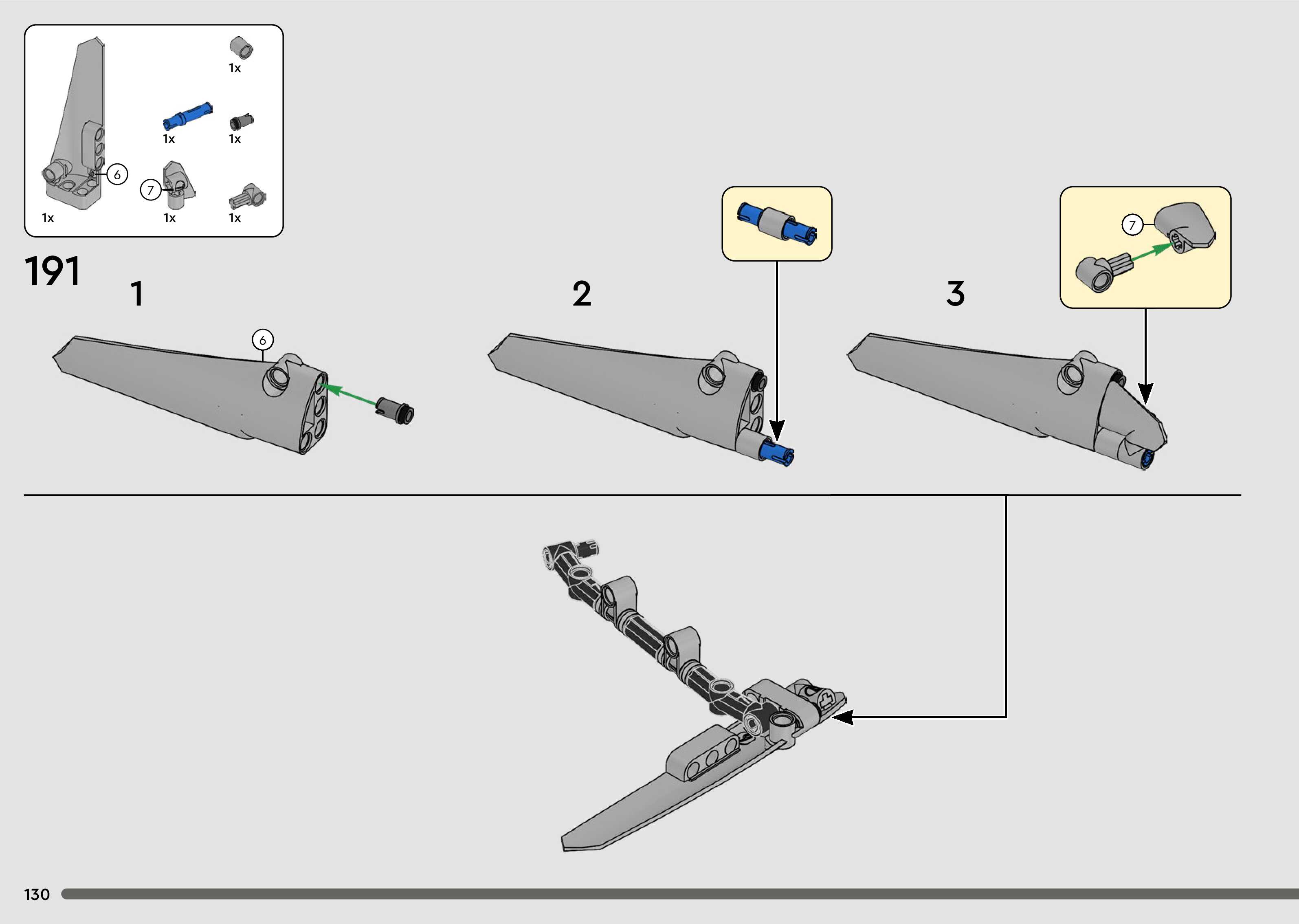 1x

1x

1x

6

7

1x

1x

1x

191

1

6

2

3

7

130