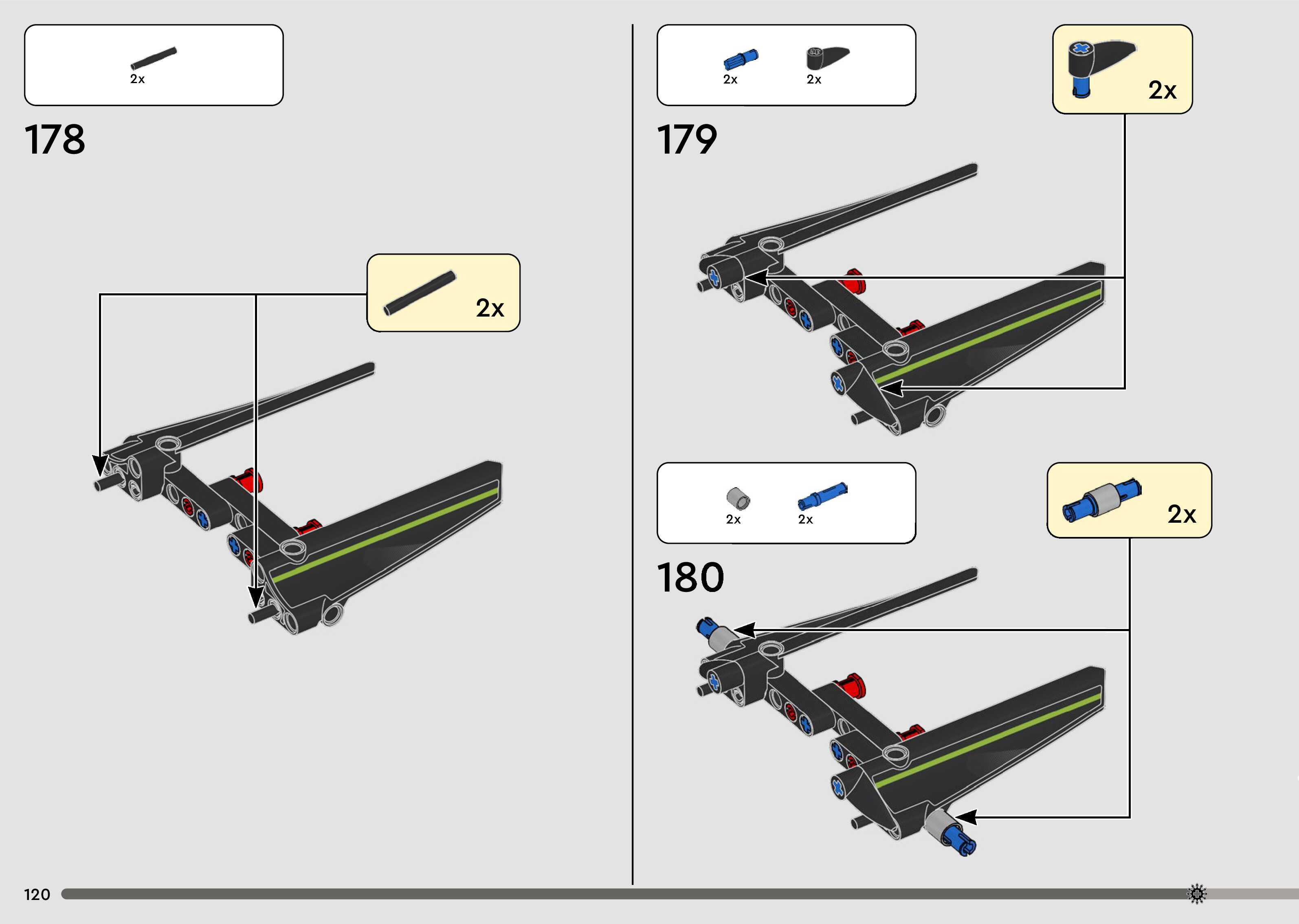 2x

178

2x

2x 2x

2x

179

2x 2x

2x

180

120